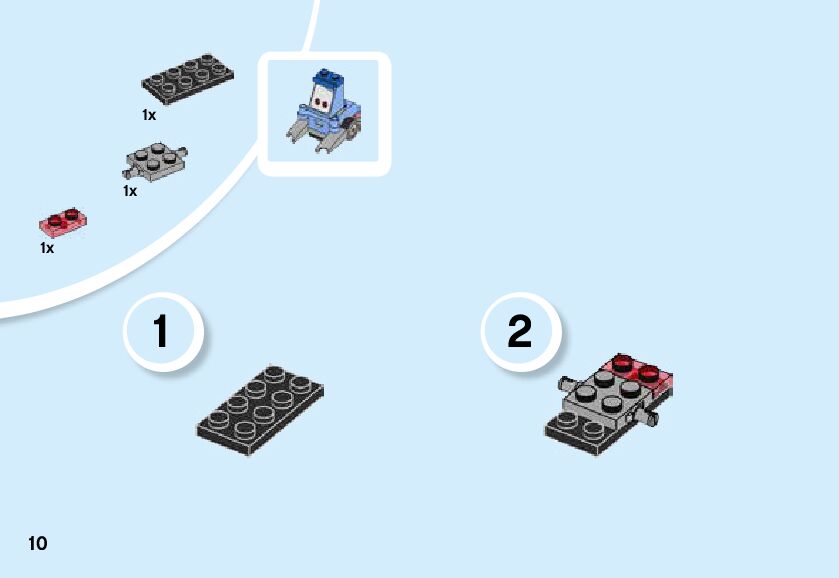 1x

1x

1x

1

2

10