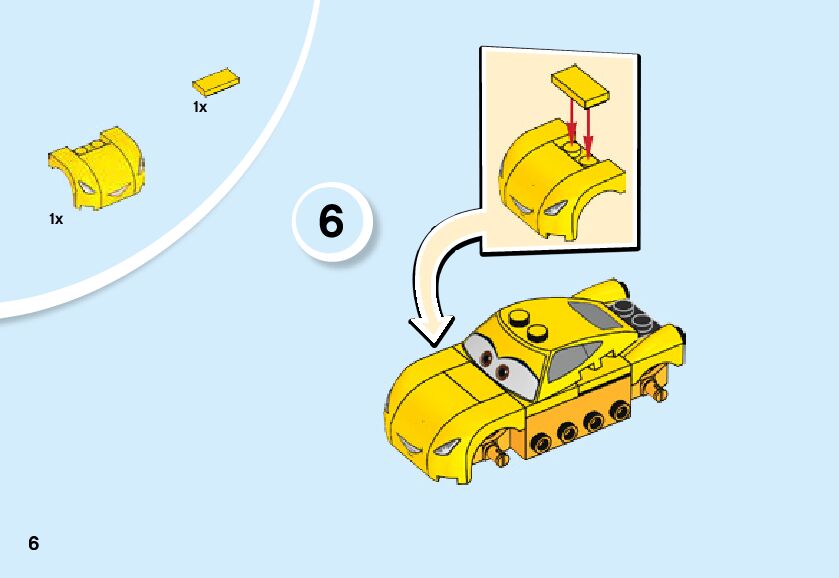 1x

1x

6

6