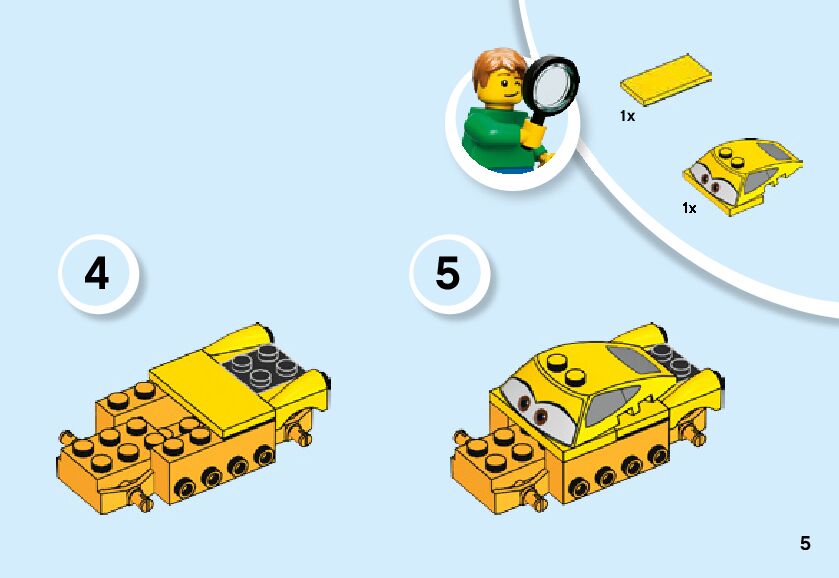 1x

1x

4

5

5