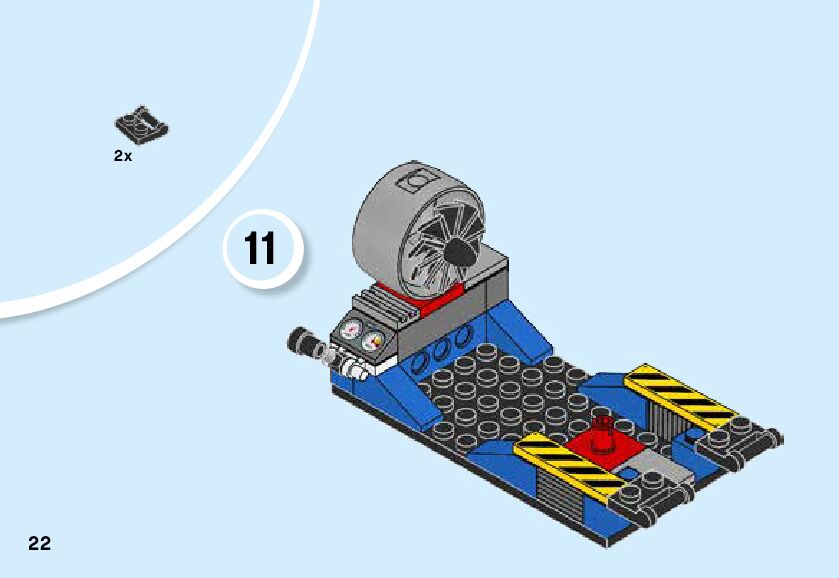 2x

11

22