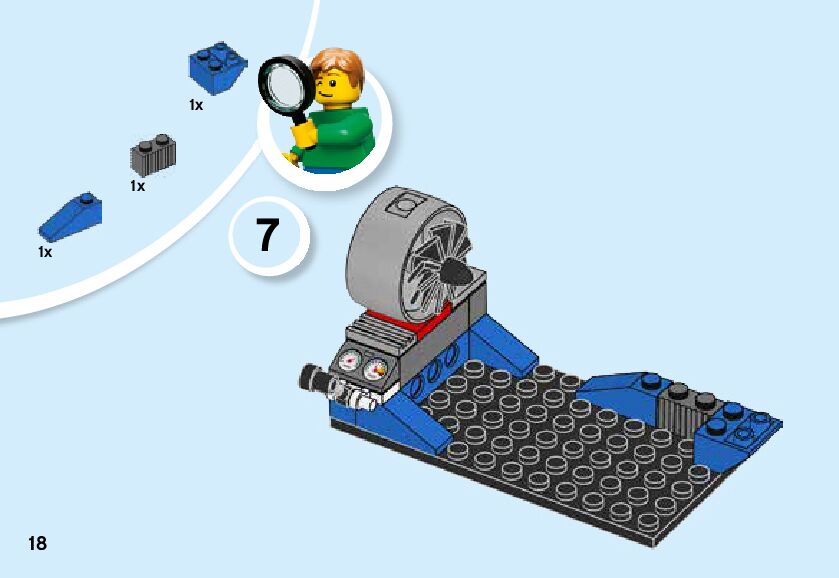 1x

1x

1x

7

18