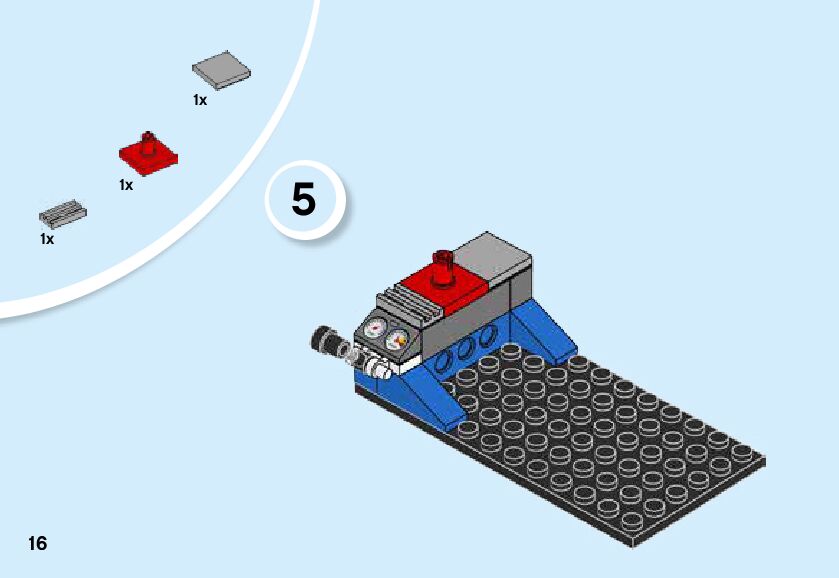 1x

1x

1x

5

16