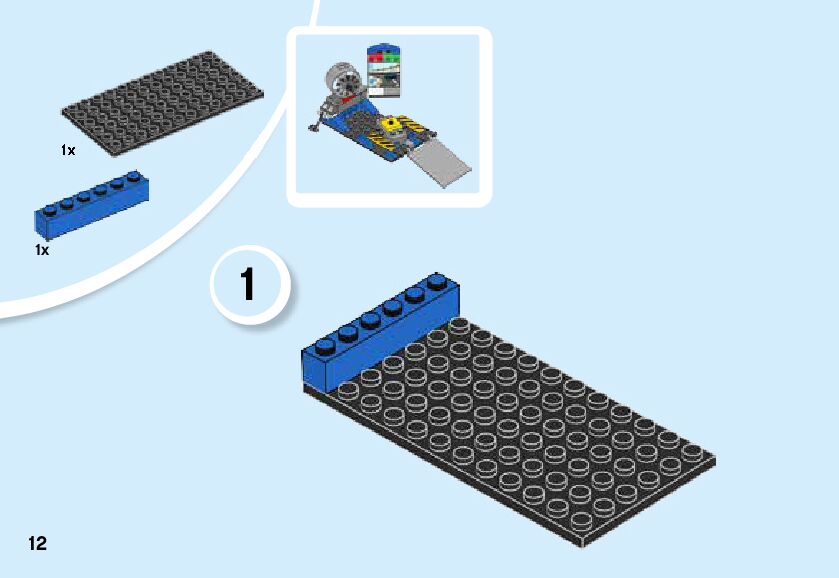 1x

1x

1

12