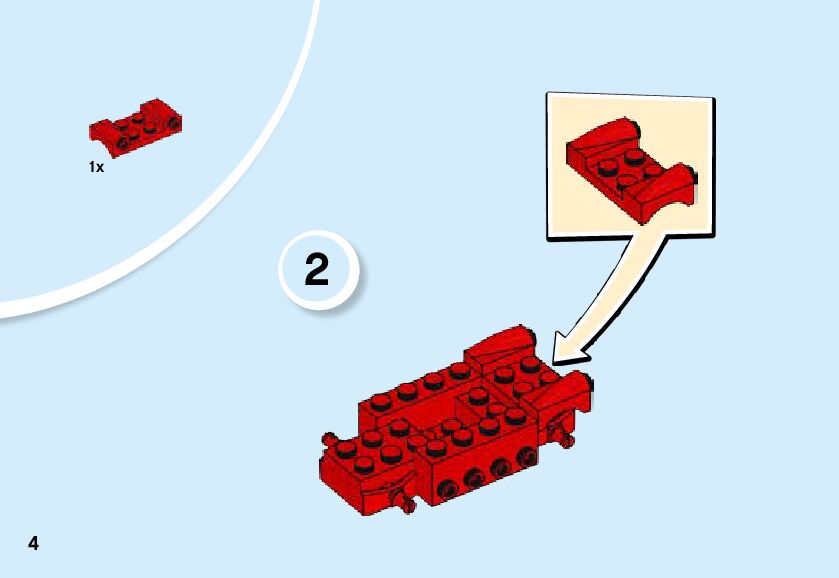 1x

2

4