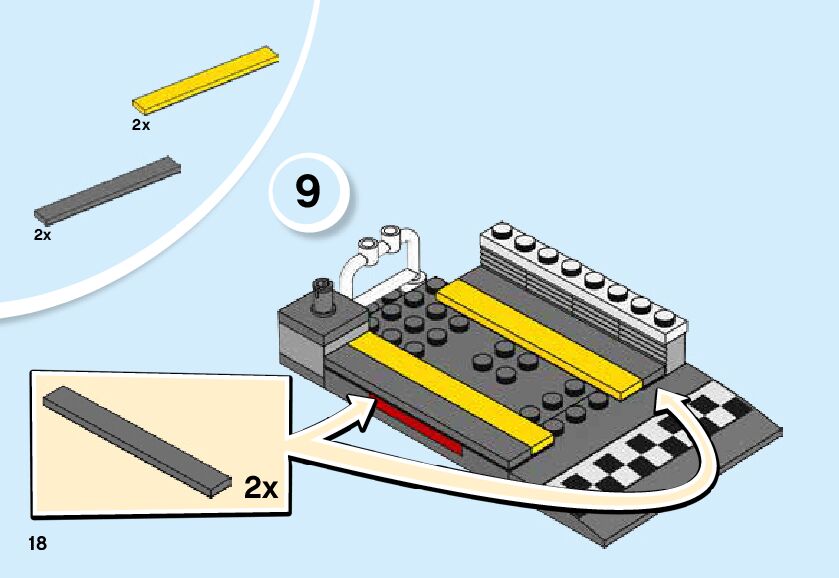 2x

2x

9

2x

18