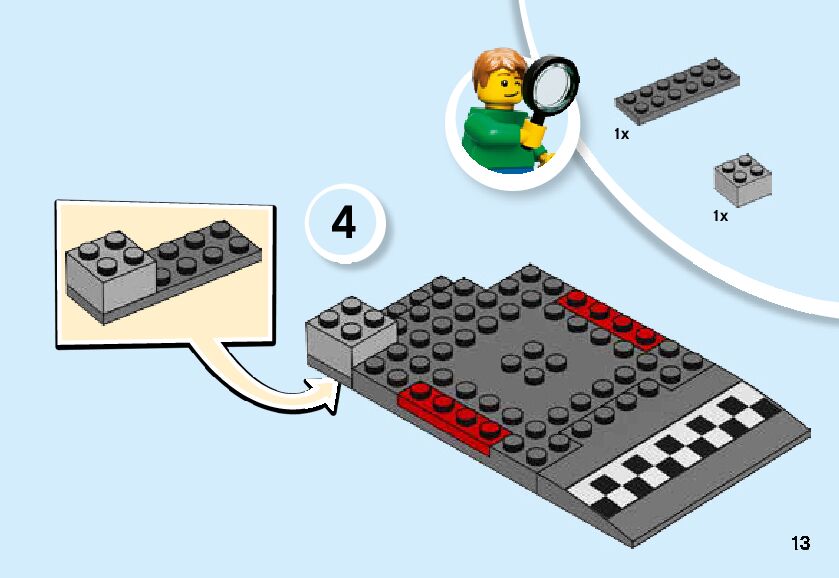 1x

1x

4

13