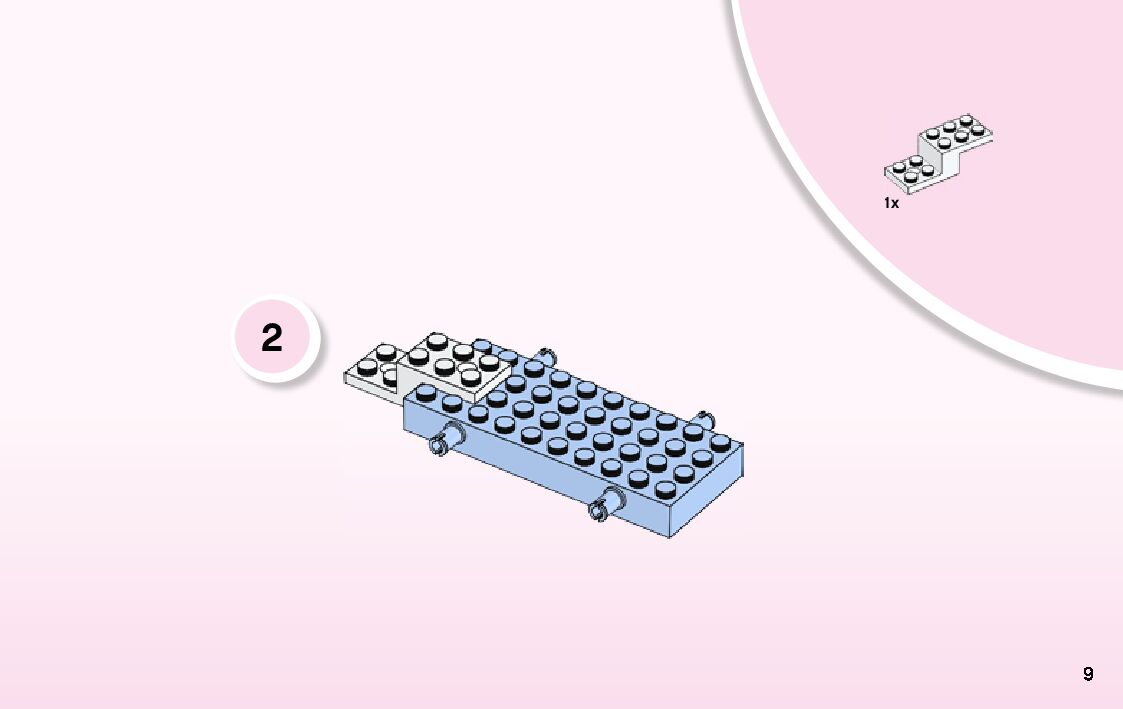 1x

2

9