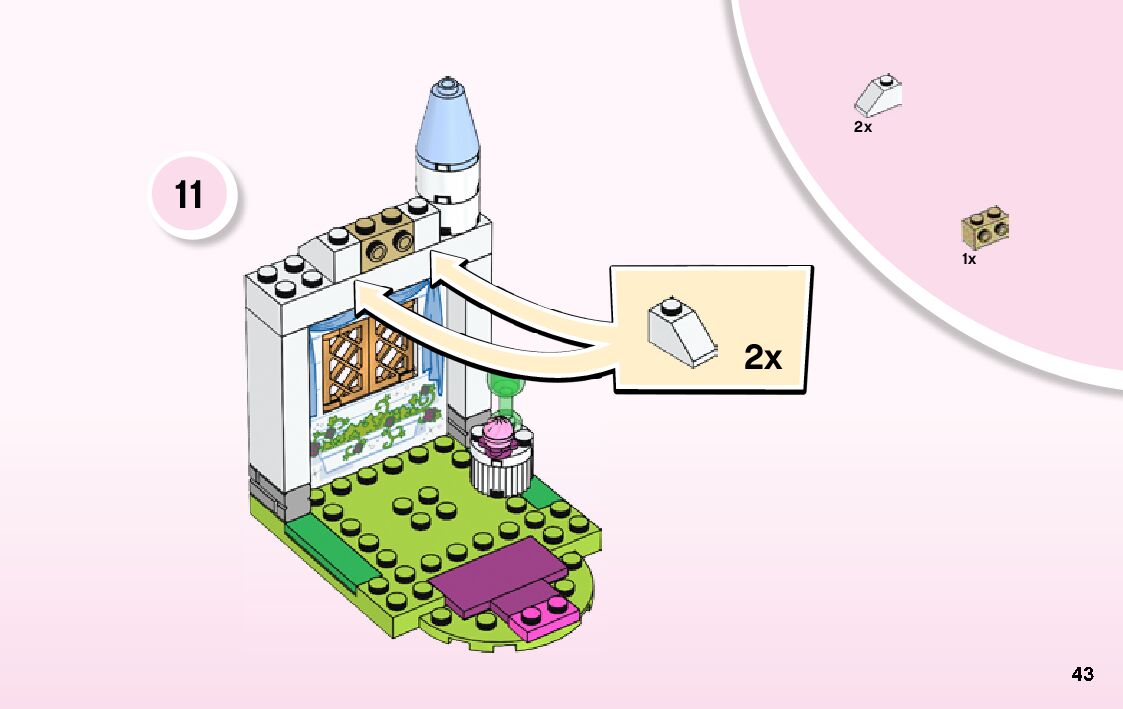 2x

1x

11

2x

43