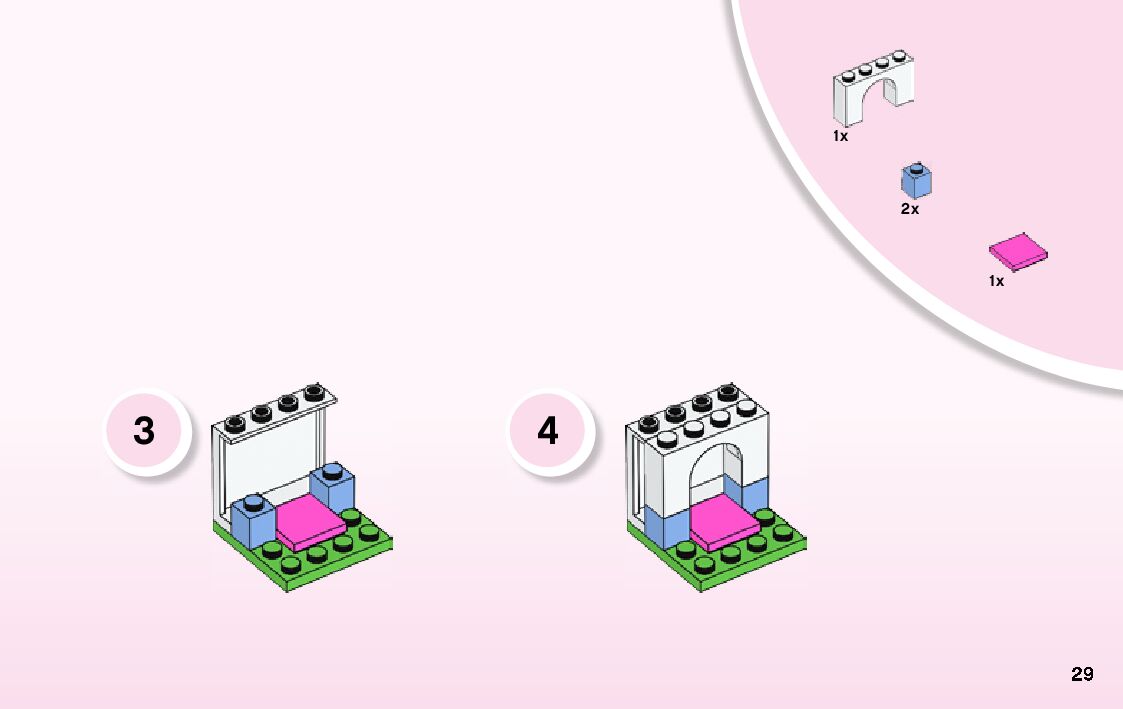 1x

2x

1x

3

4

29