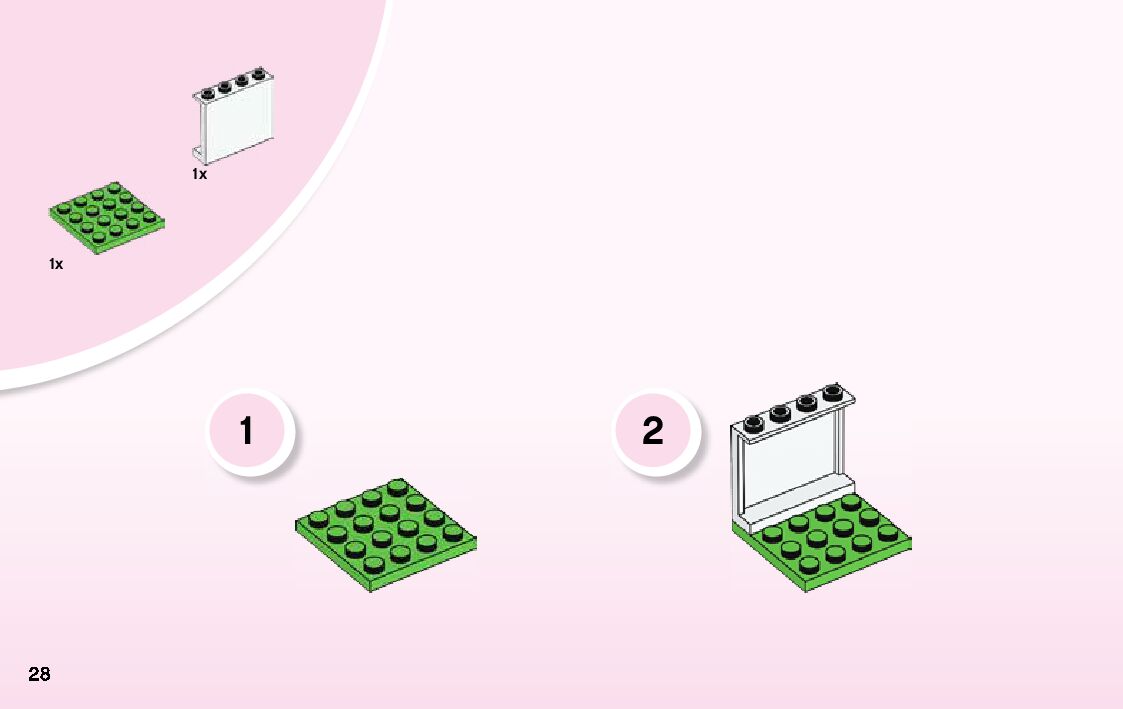 1x

1x

1

2

28