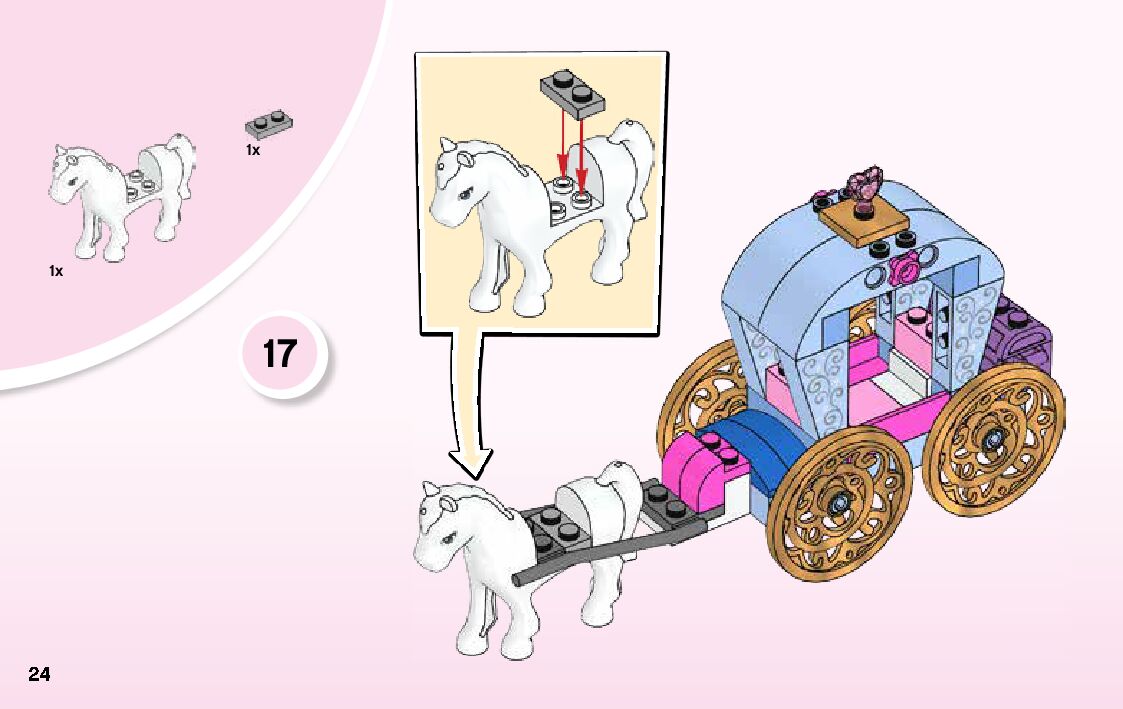 1x

1x

17

24