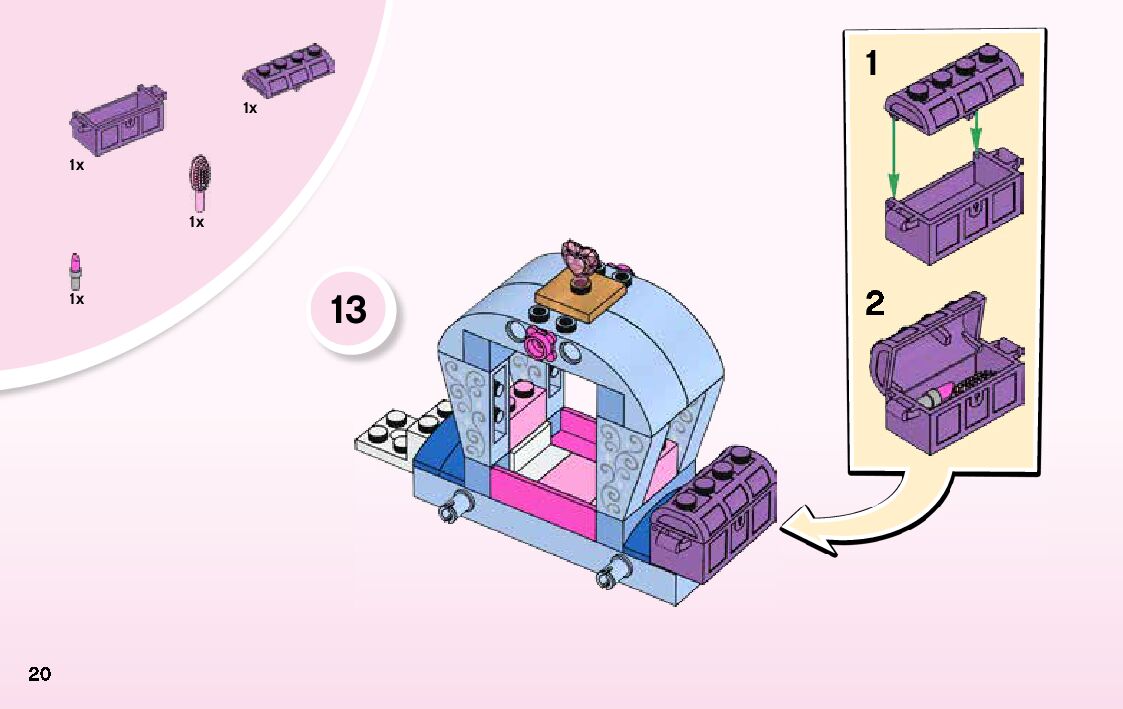 1x

1x

1x

1x

13

1

2

20