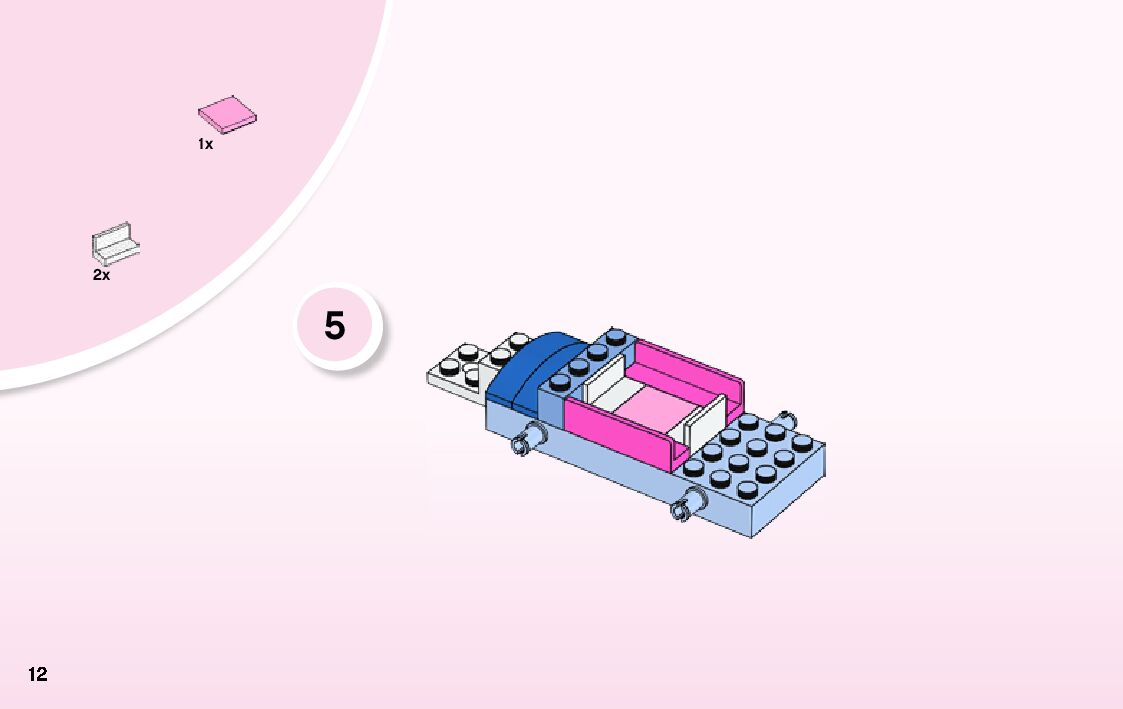 1x

2x

5

12