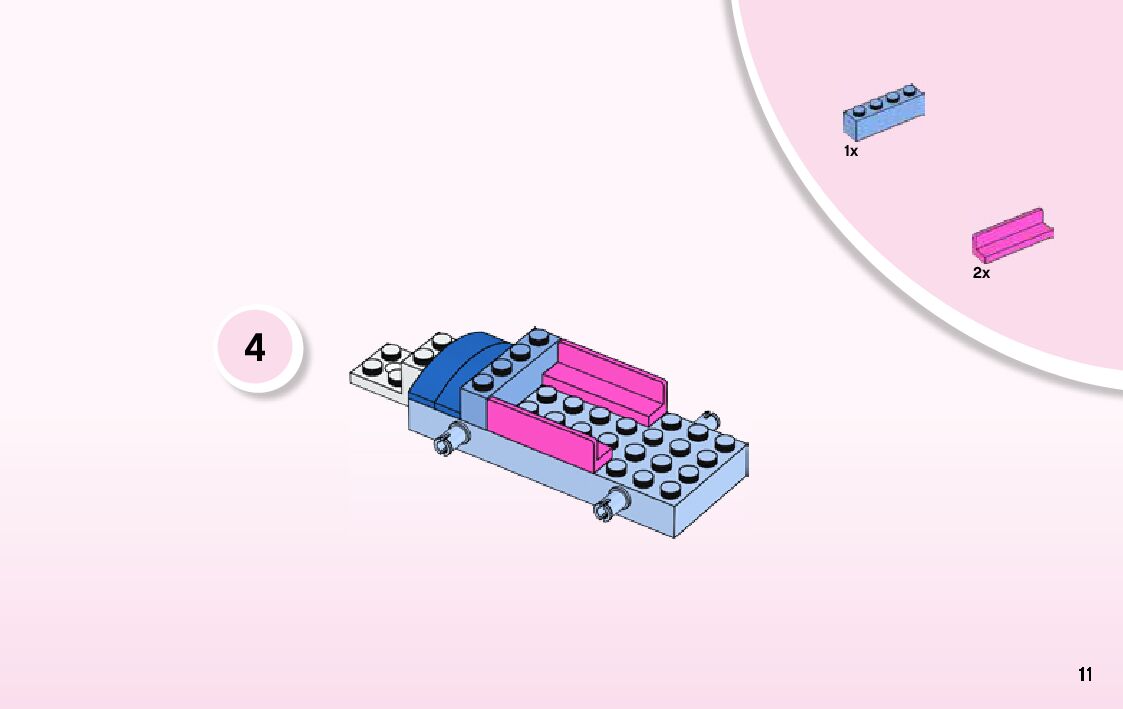 1x

2x

4

11