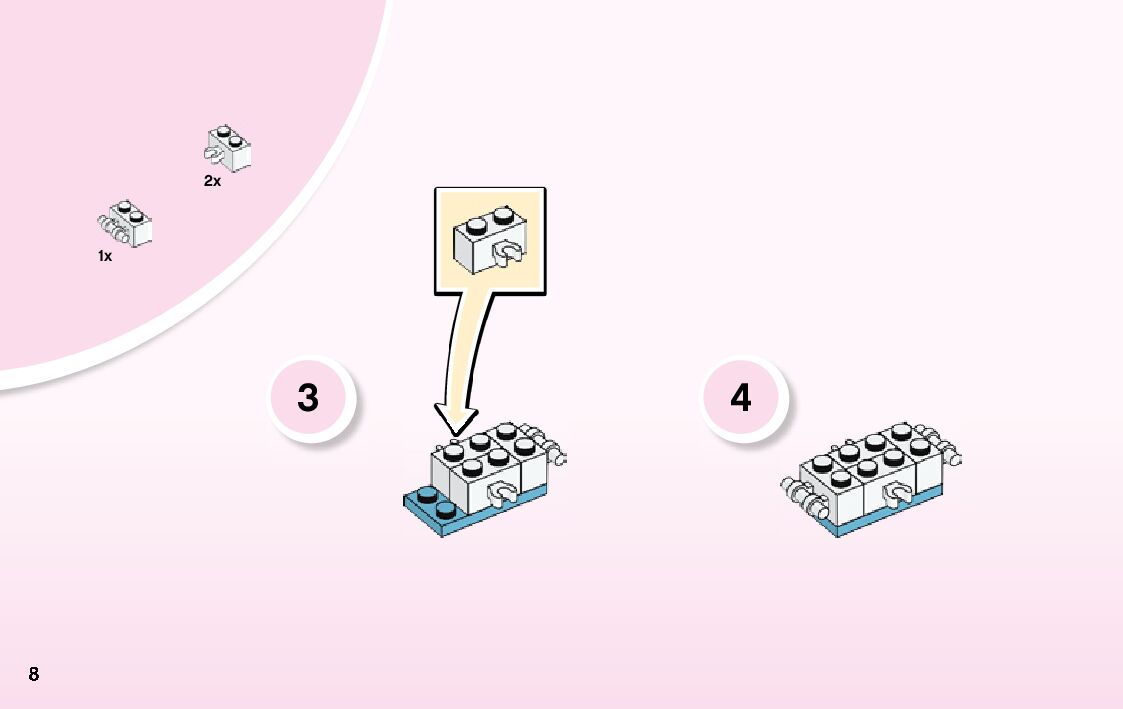 2x

1x

3

4

8