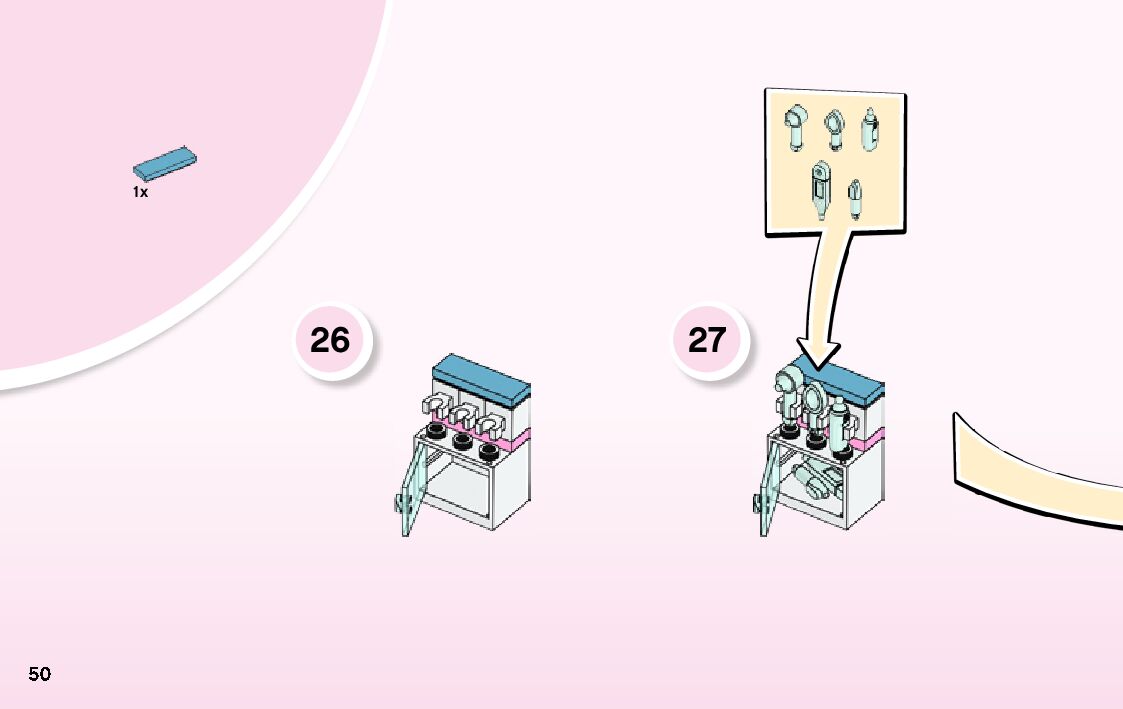 1x

26

27

50