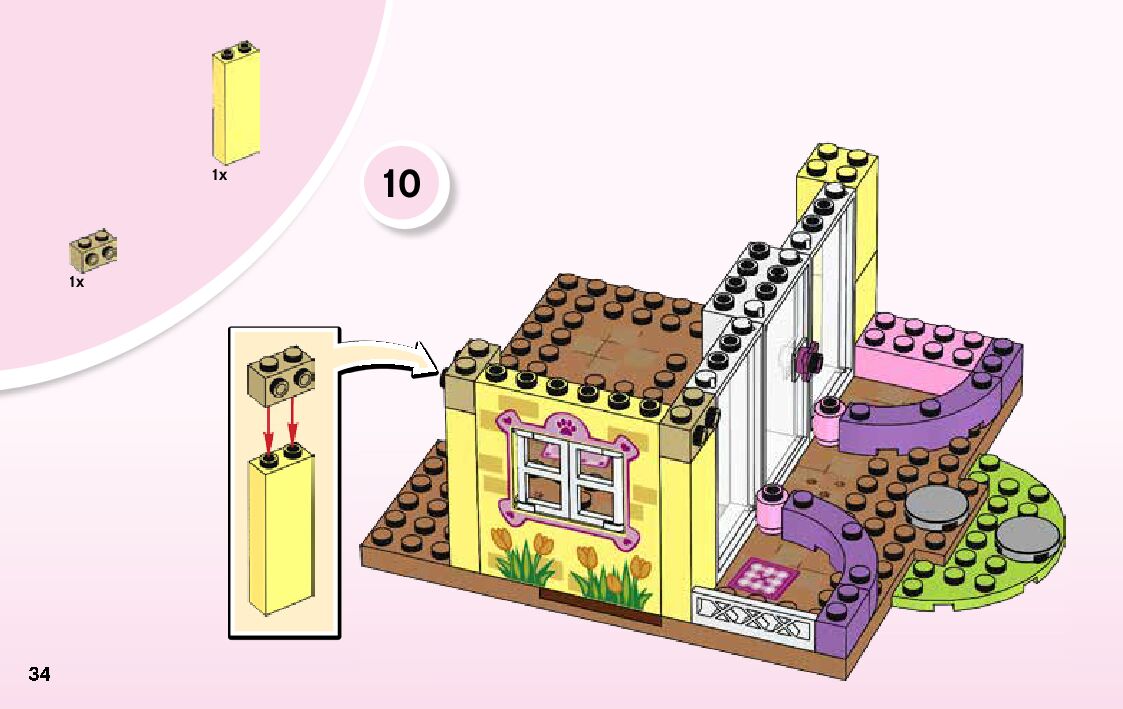 1x

1x

10

34