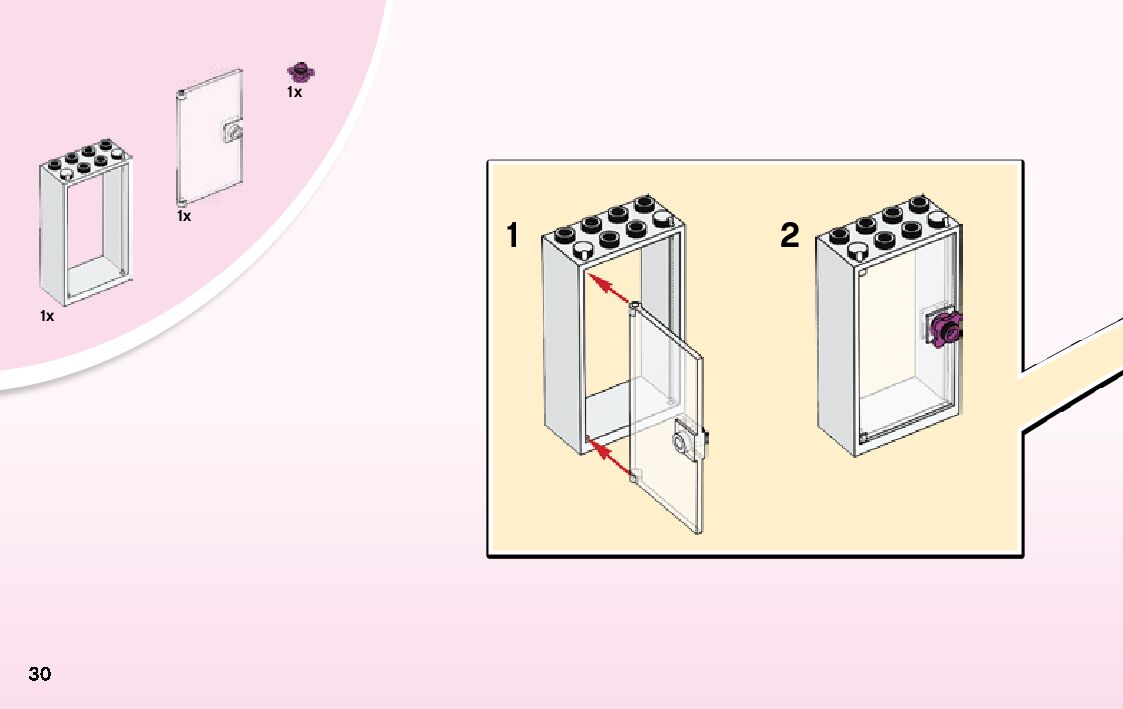 1x

1x

1x

1

2

30