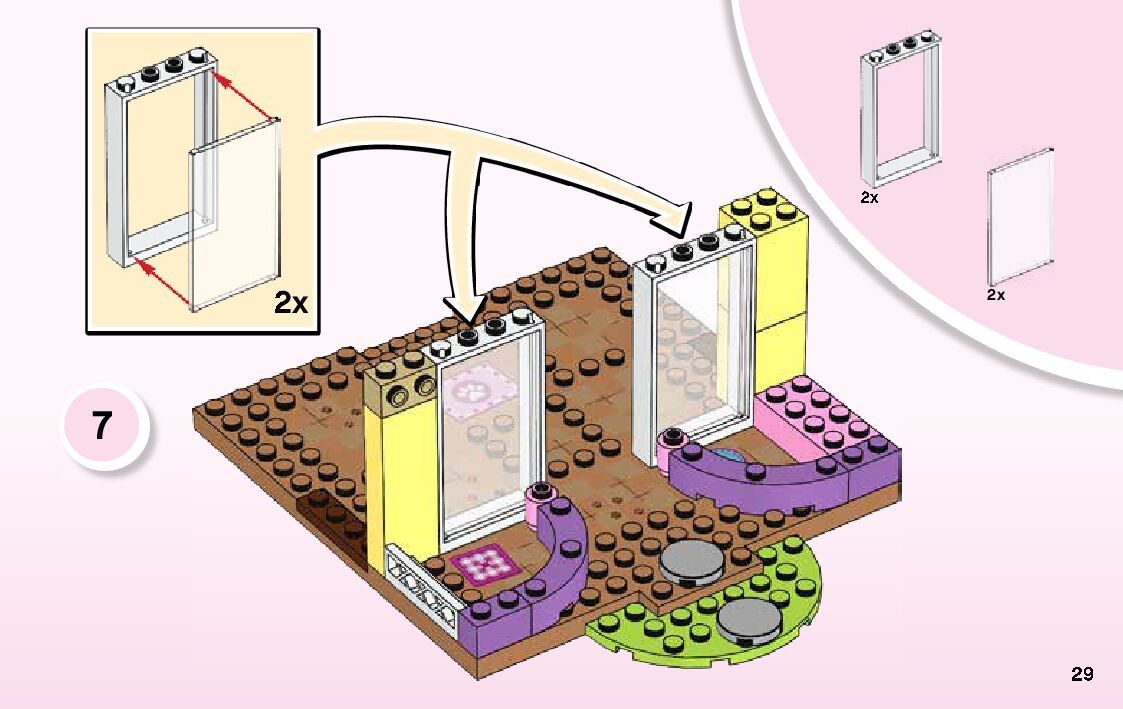 2x

2x

2x

7

29