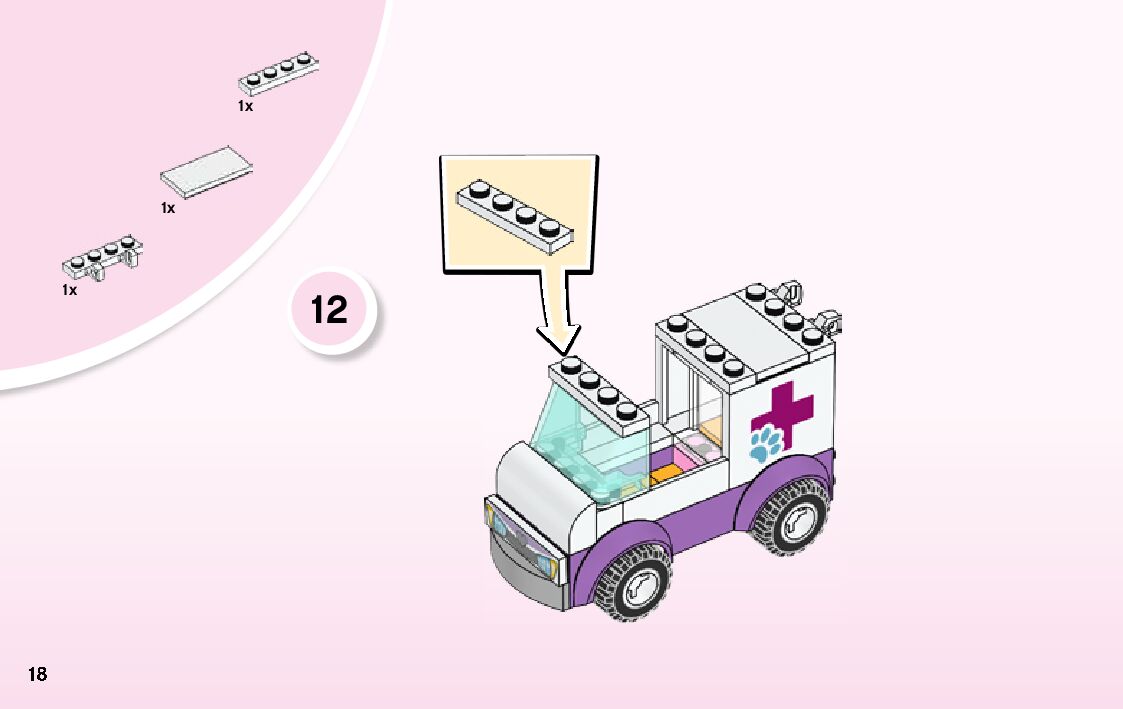 1x

1x

1x

12

18