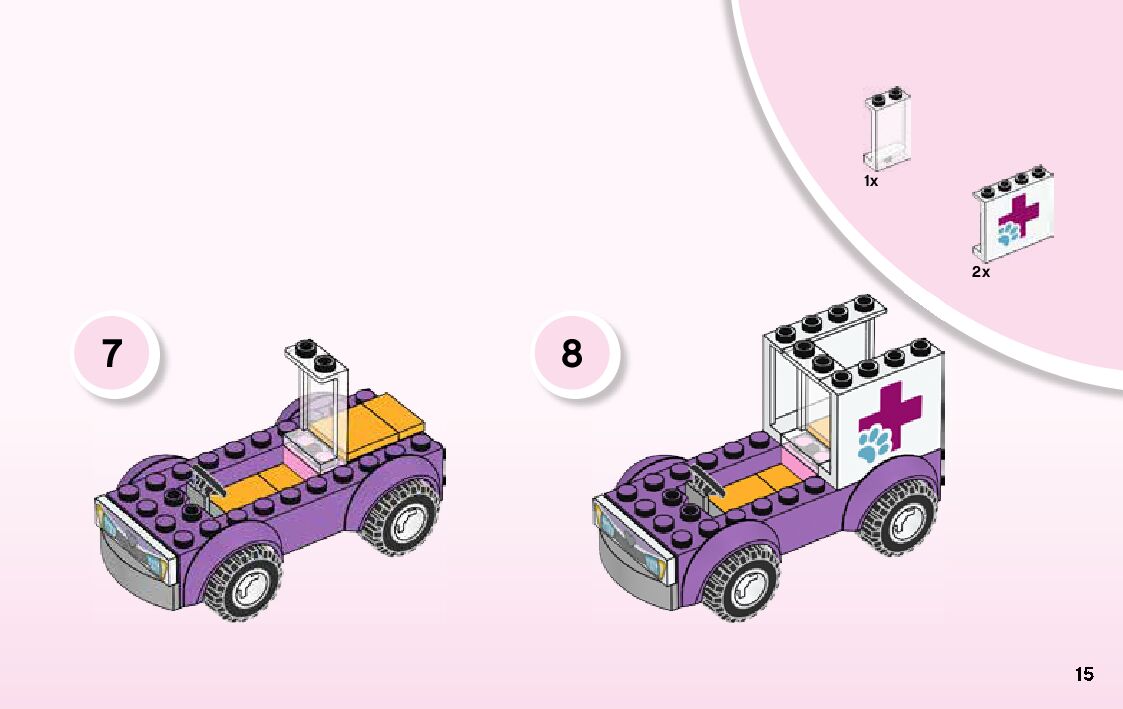 1x

2x

7

8

15