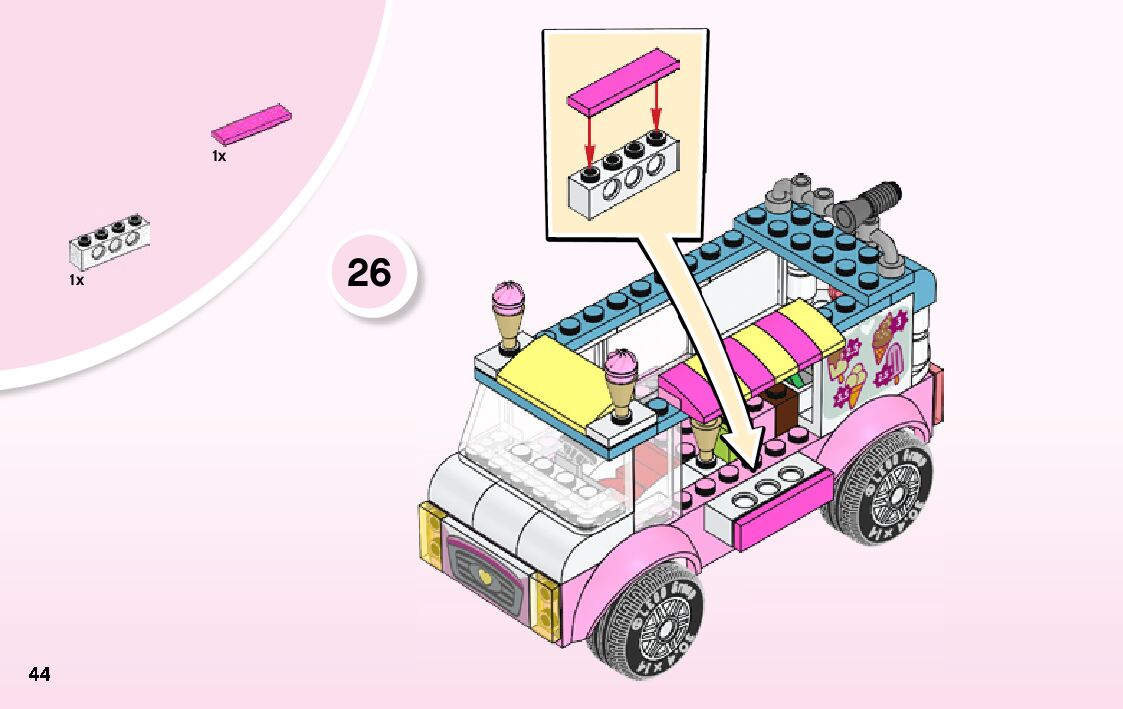 1x

1x

26

44