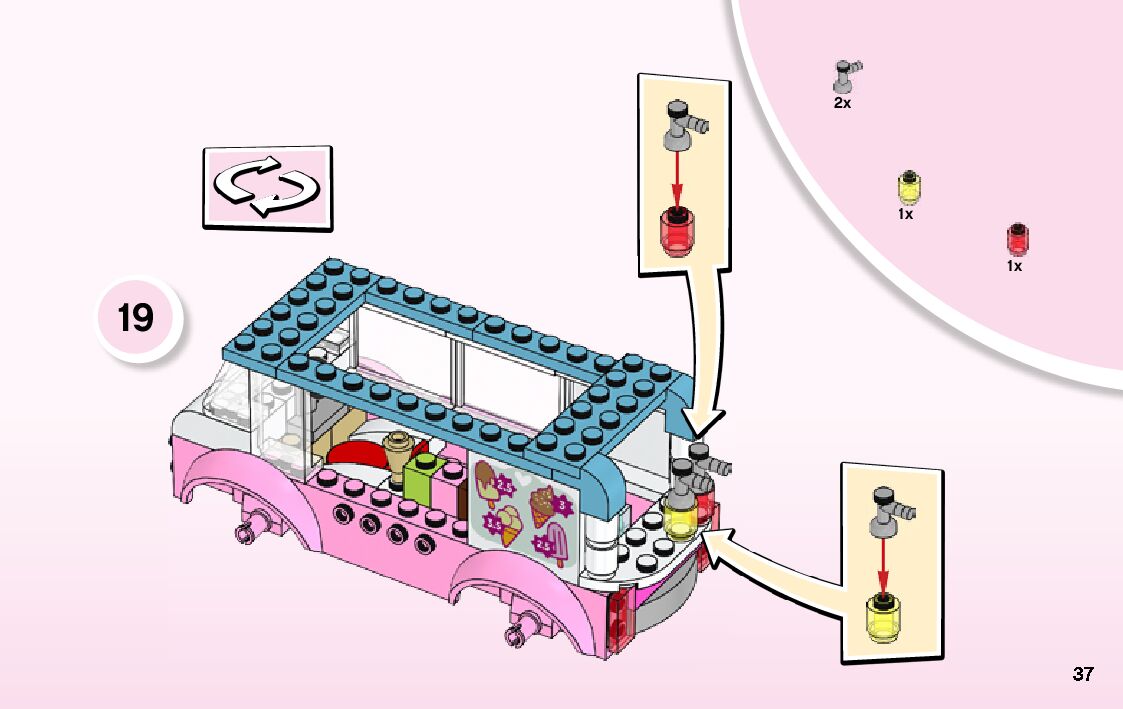 2x

1x

1x

19

2.5

3

1.5

2.5

37