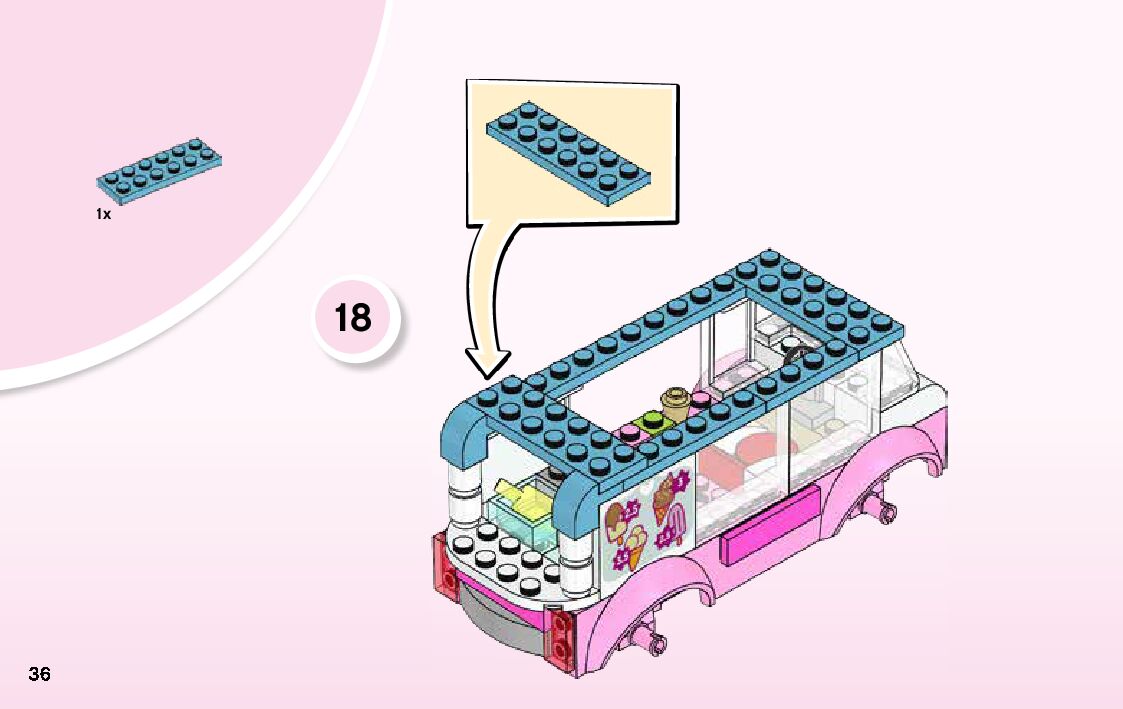 1x

18

36