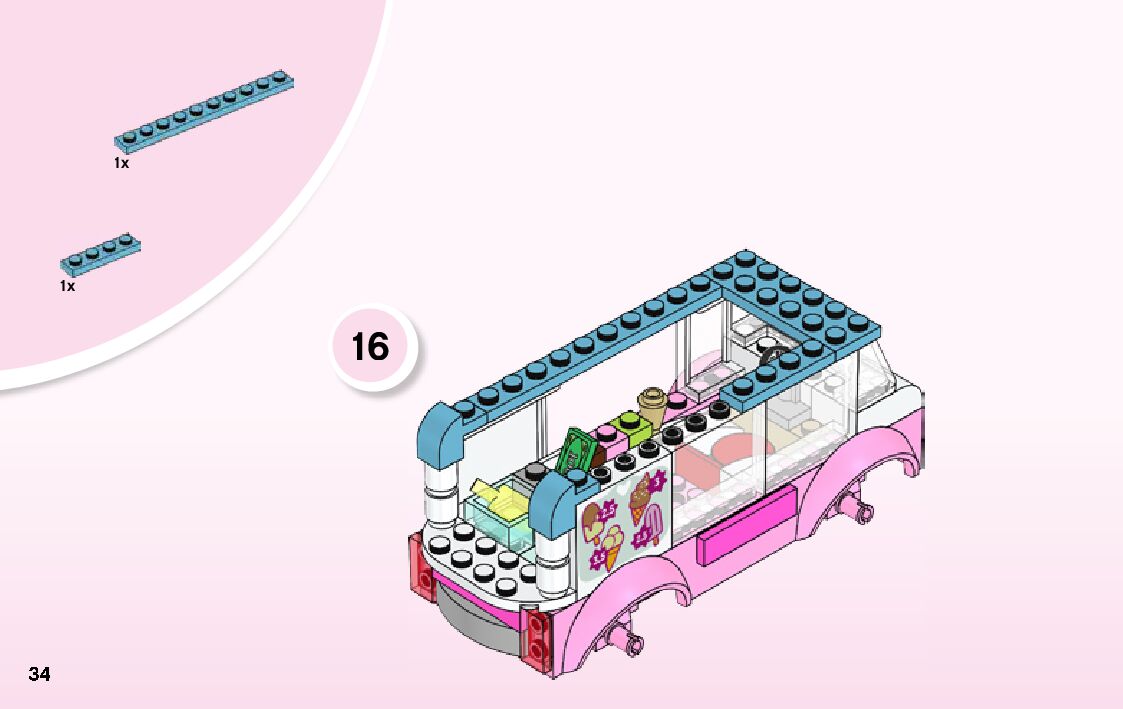 1x

1x

16

34