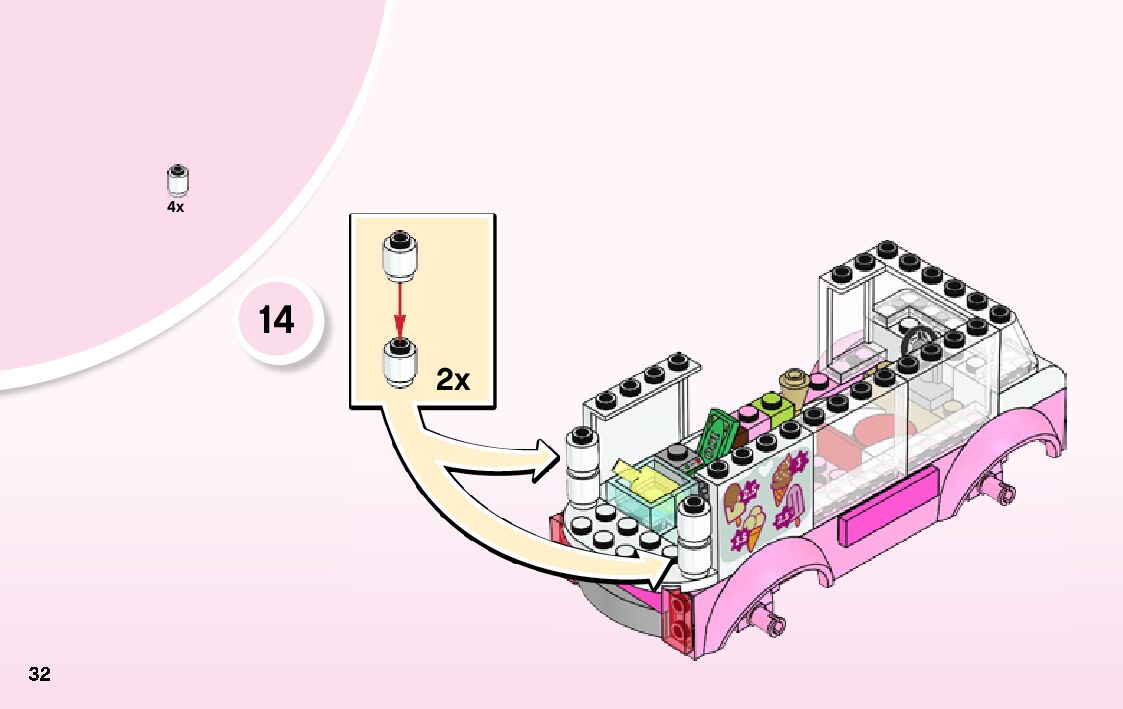 4x

14

2x

32