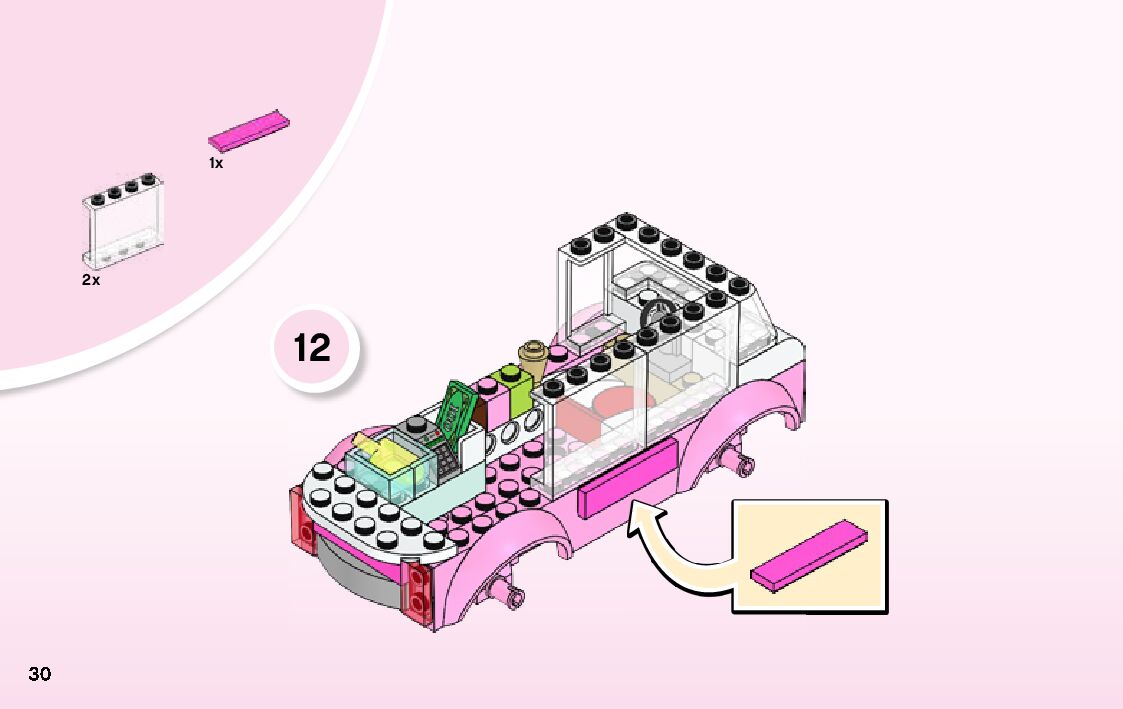 1x

2x

12

30