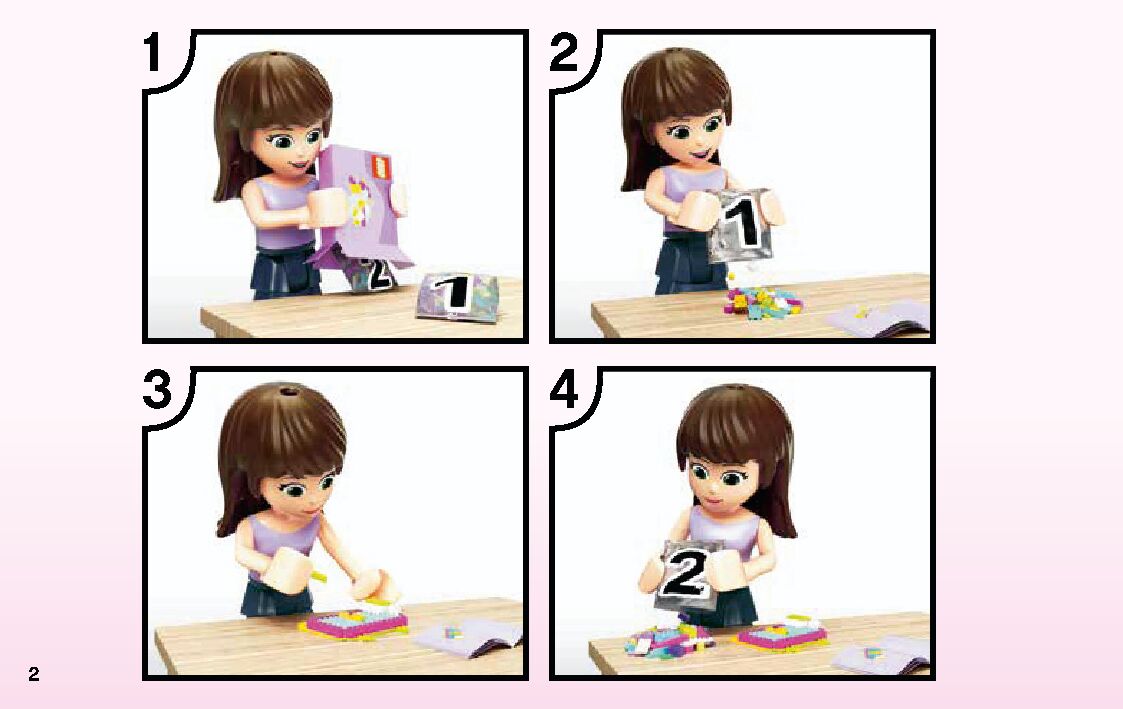 1

2

1

2

1

3

4

2

2