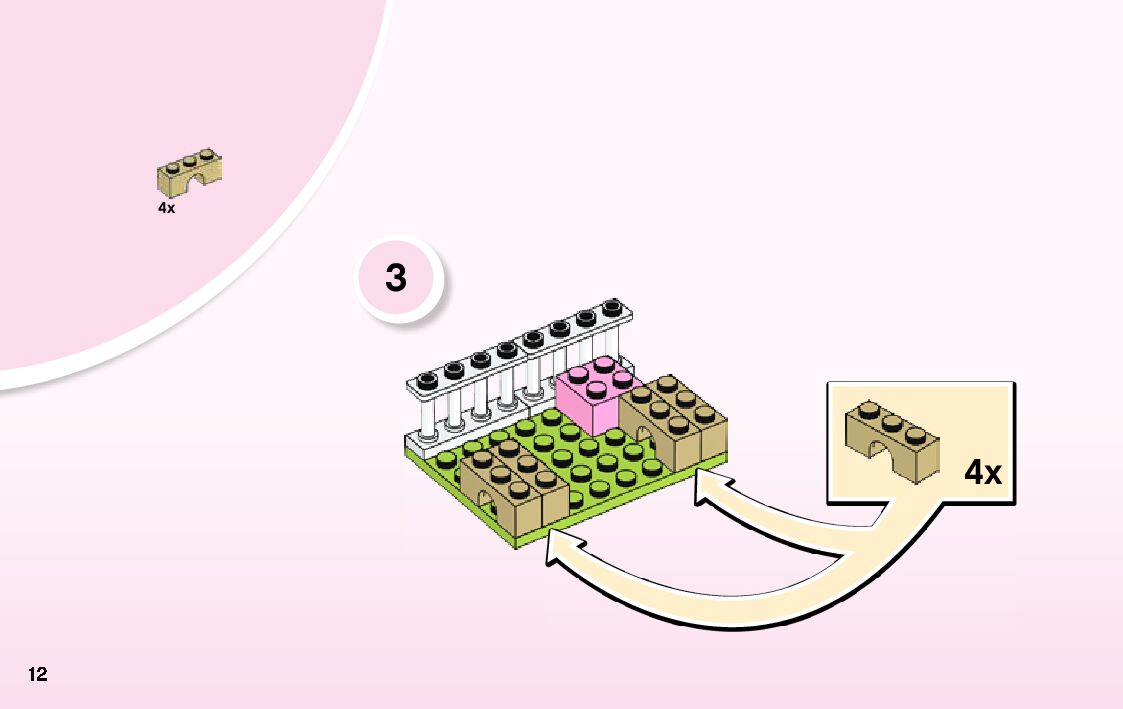 4x

3

4x

12