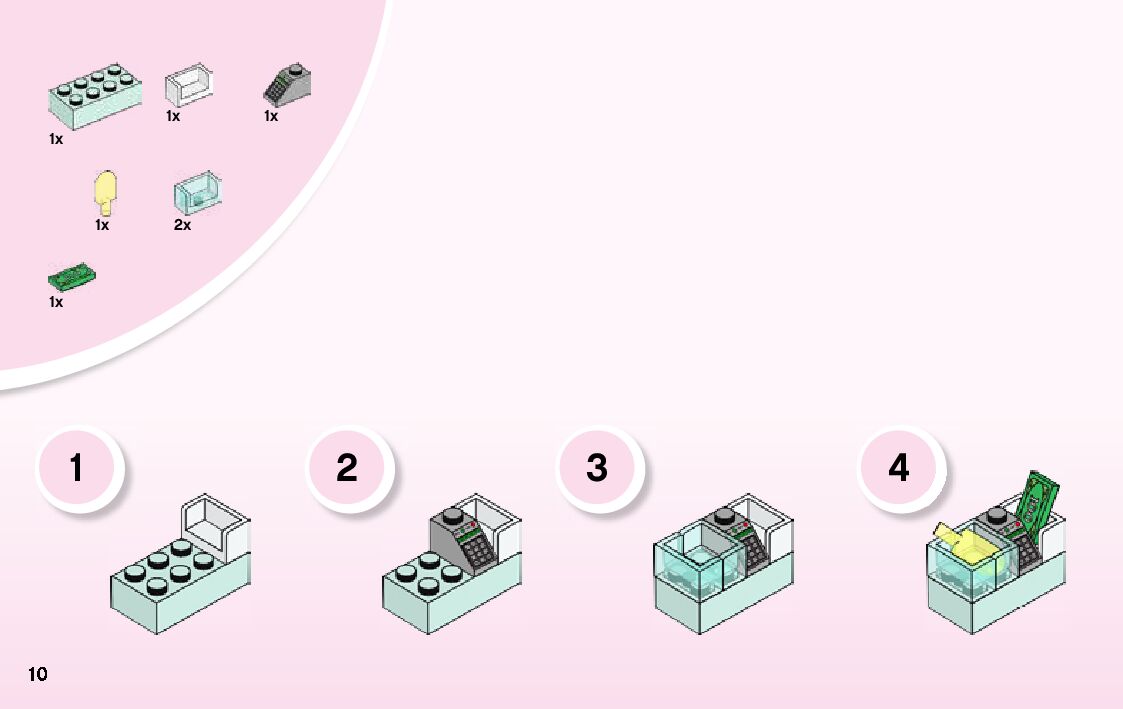 1x
1x
1x
1x
2x
1x

1

2

3

4

10