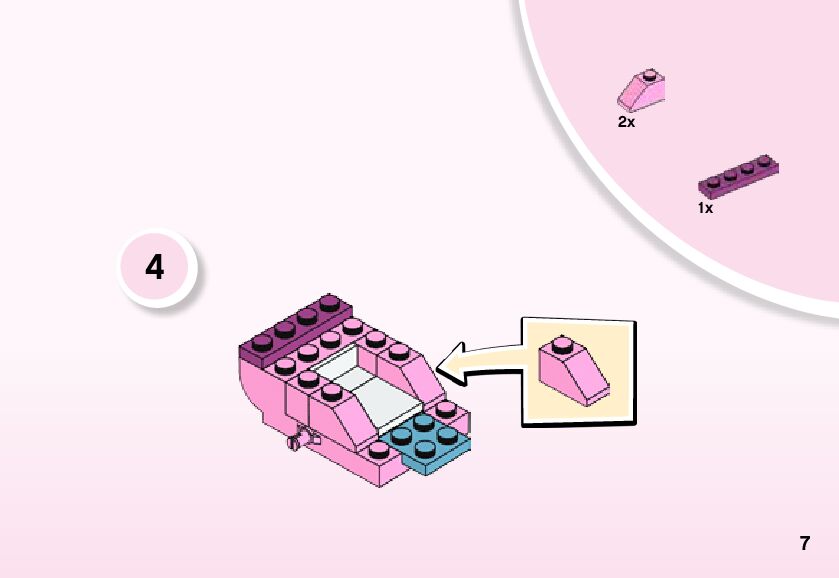 2x

1x

4

7