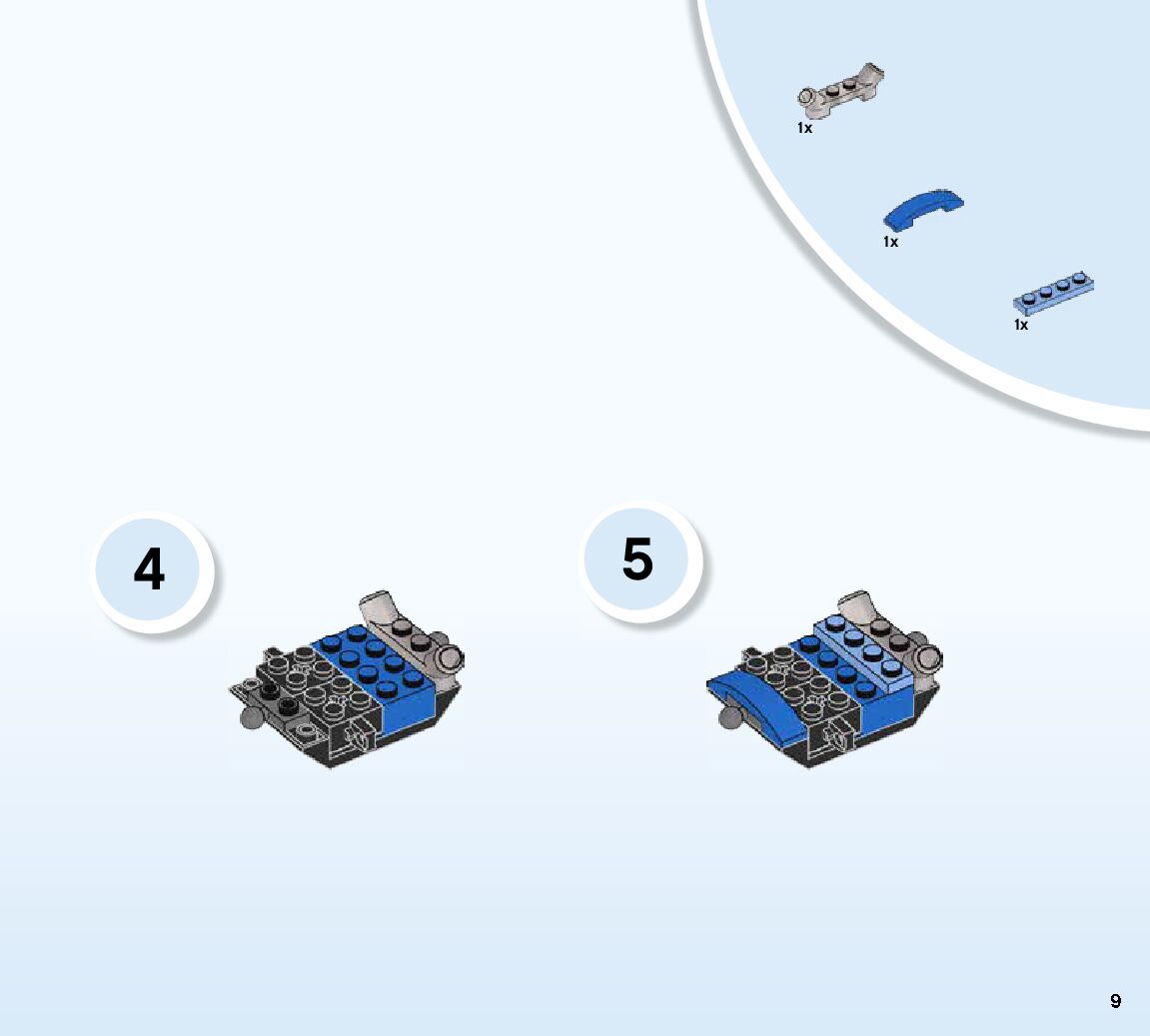 1x

1x

1x

4

5

9