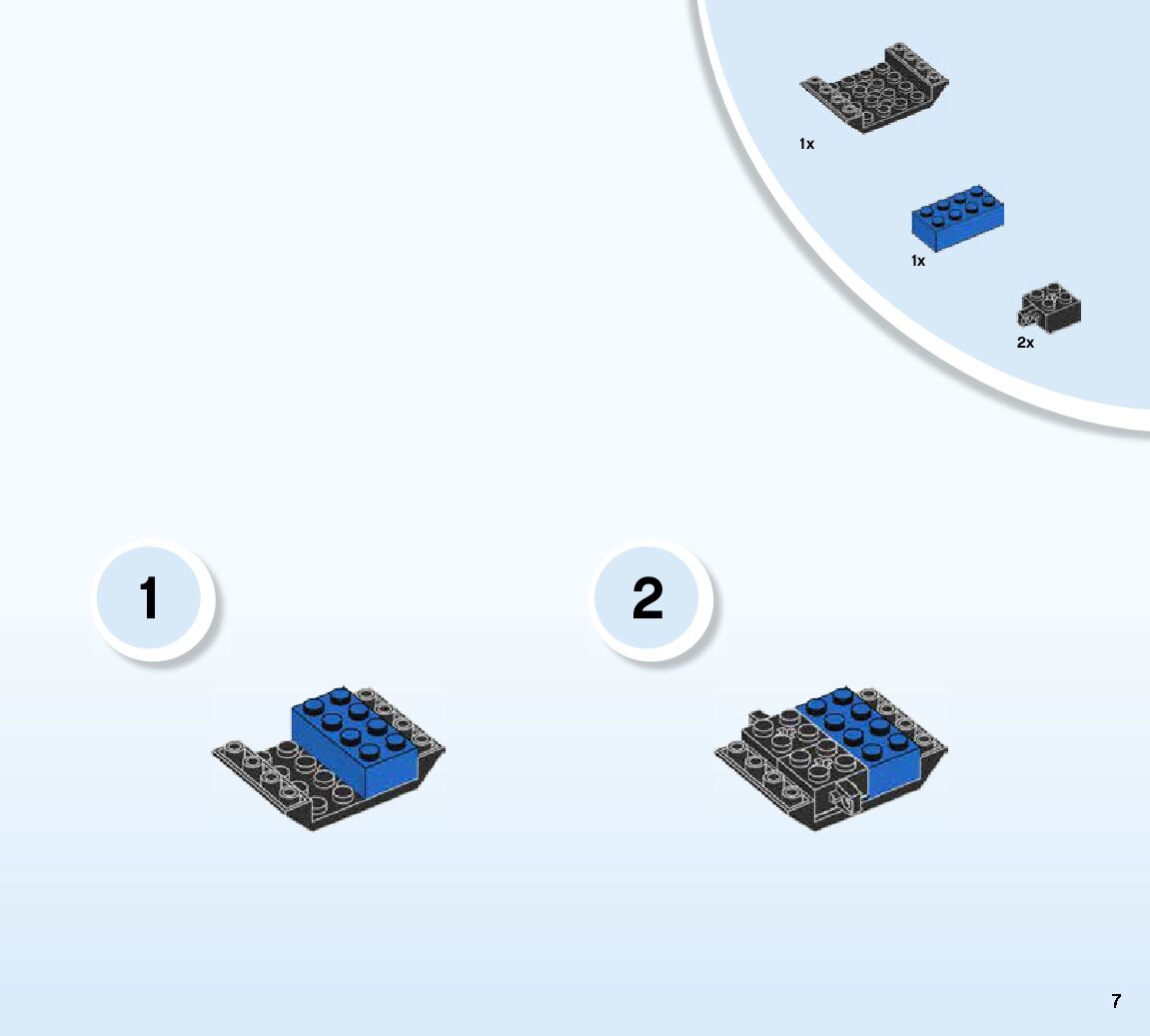 1x

1x

2x

1

2

7