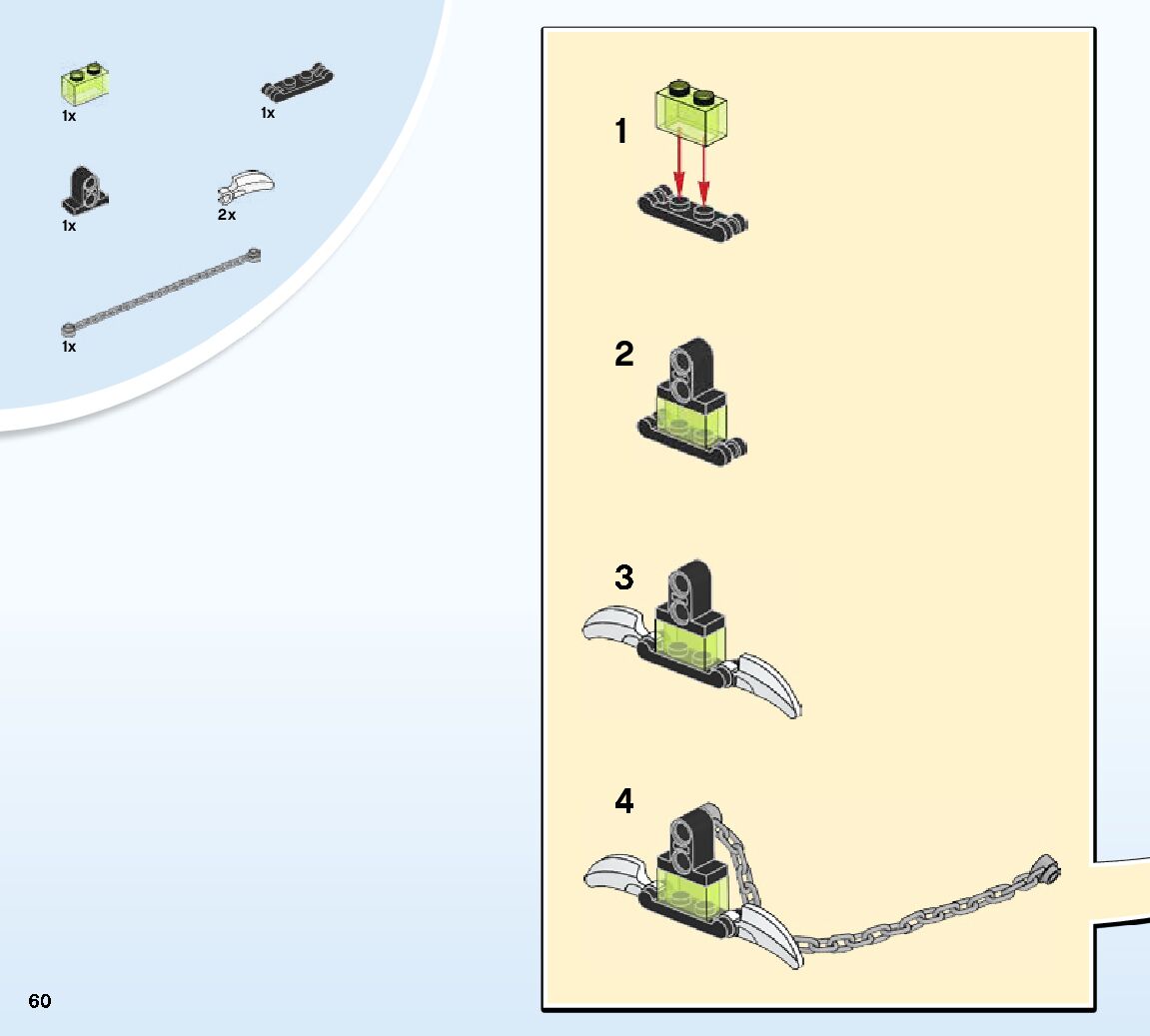 1x

1x

1x

2x

1x

1

2

3

4

60