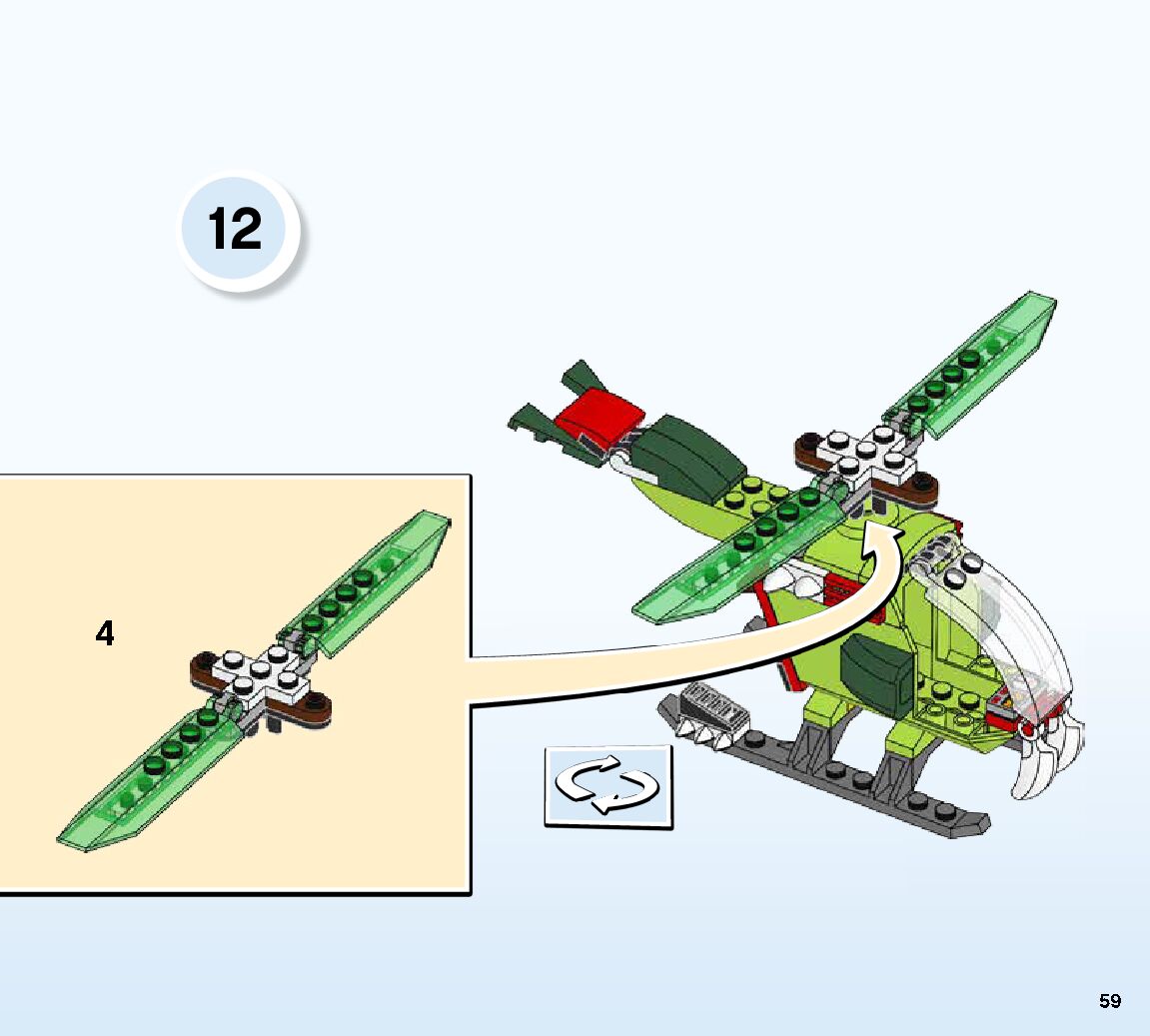 12

4

59