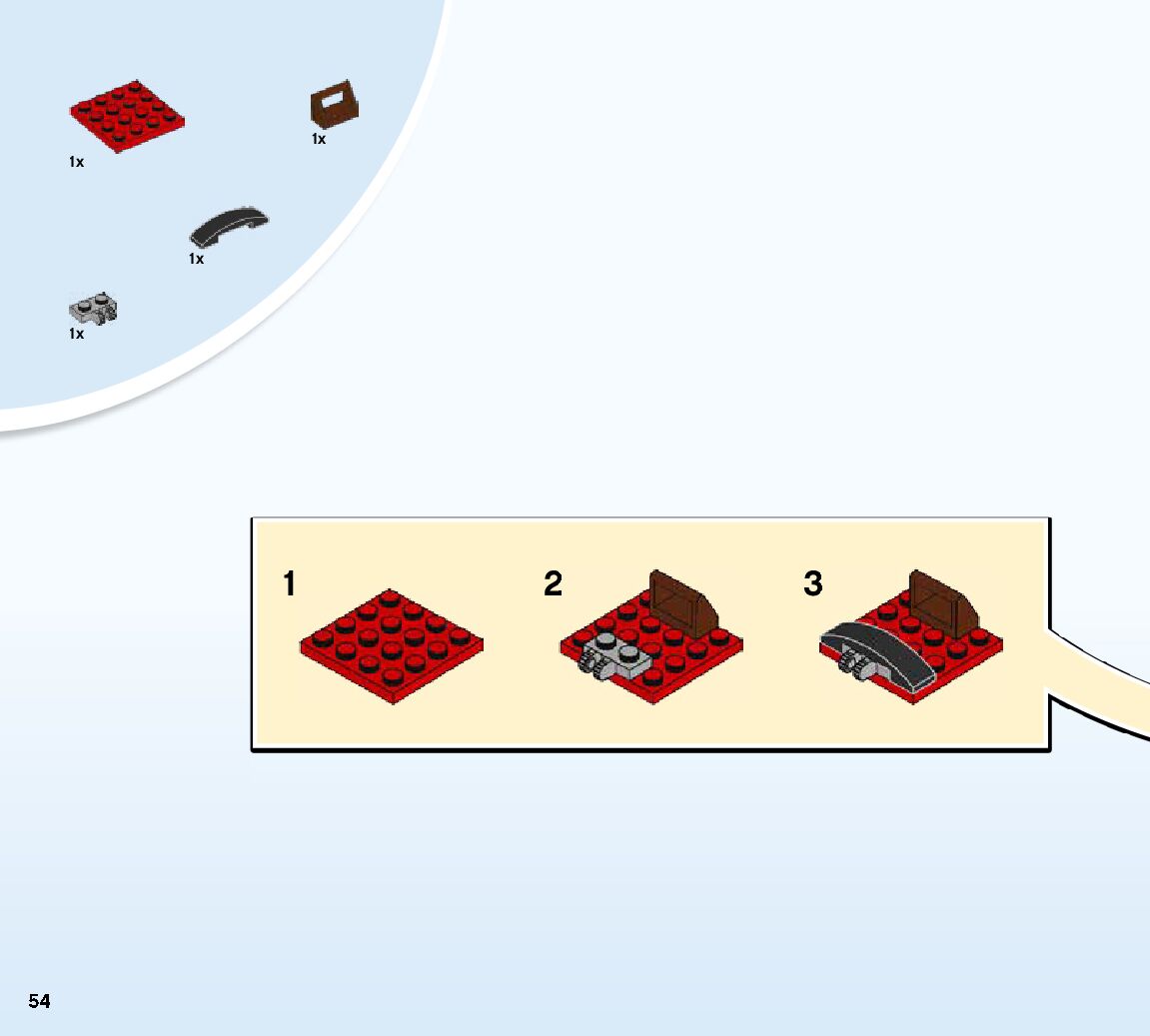 1x

1x

1x

1x

1

2

3

54