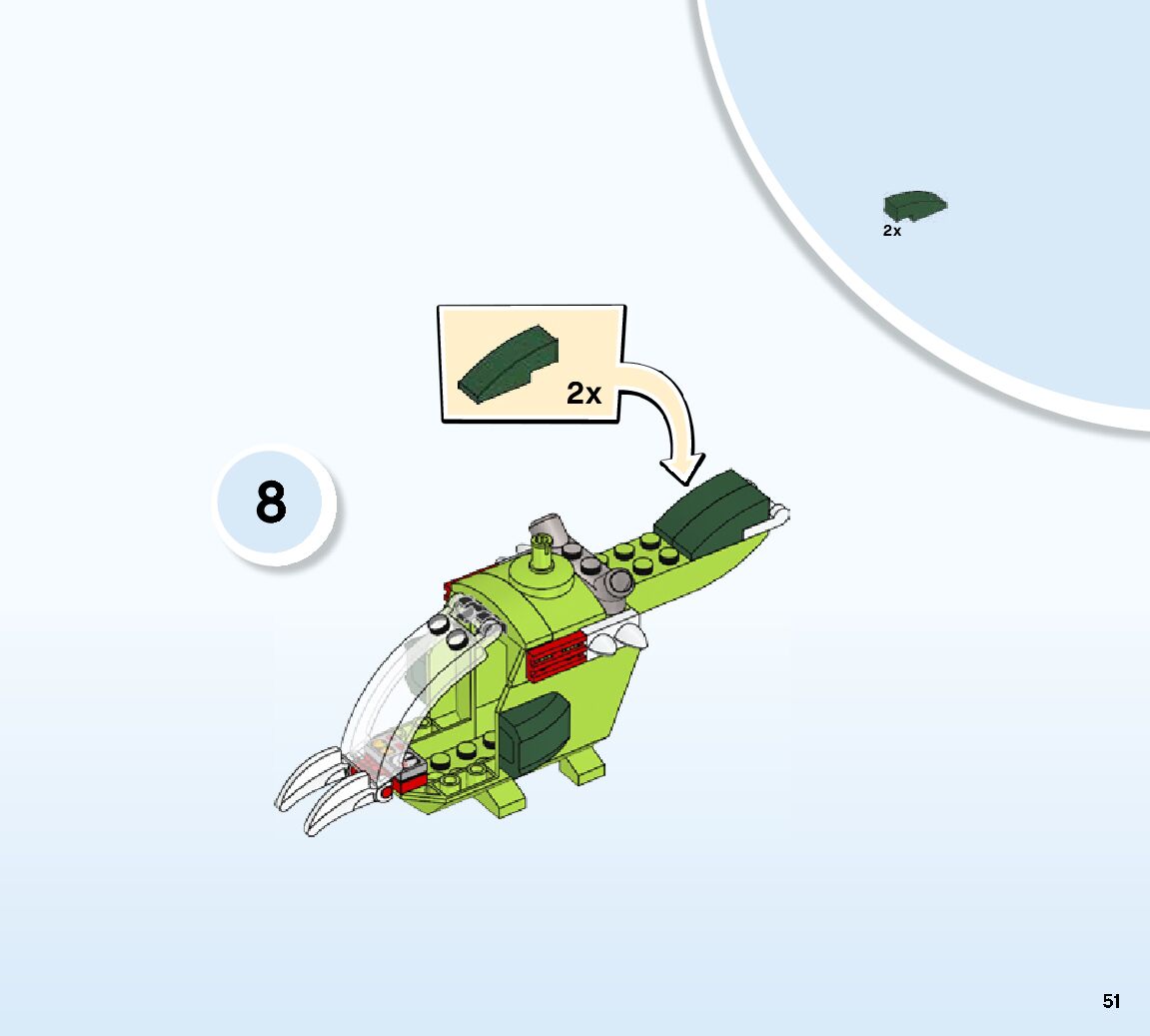 2x

2x

8

51