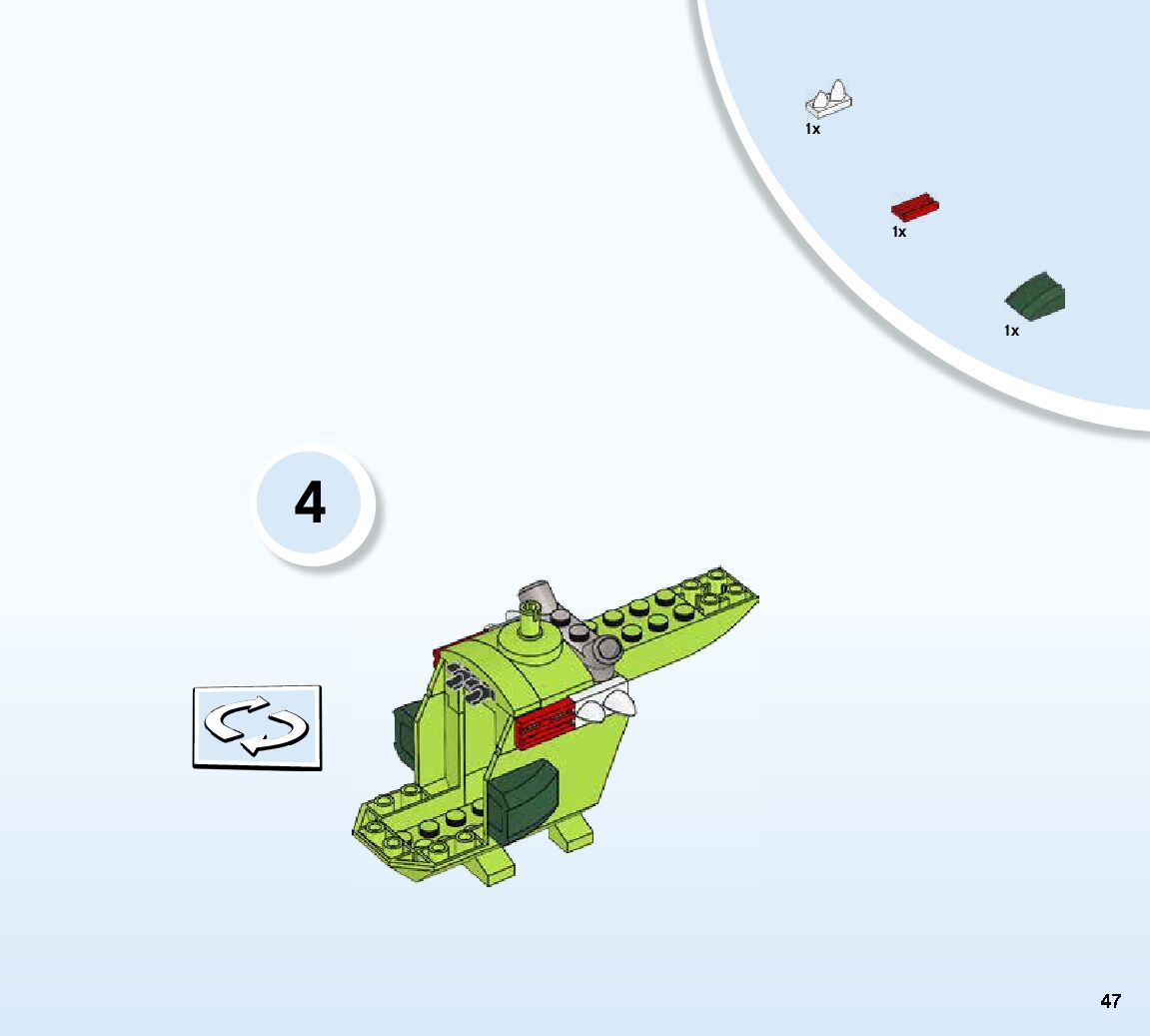 1x

1x

1x

4

47