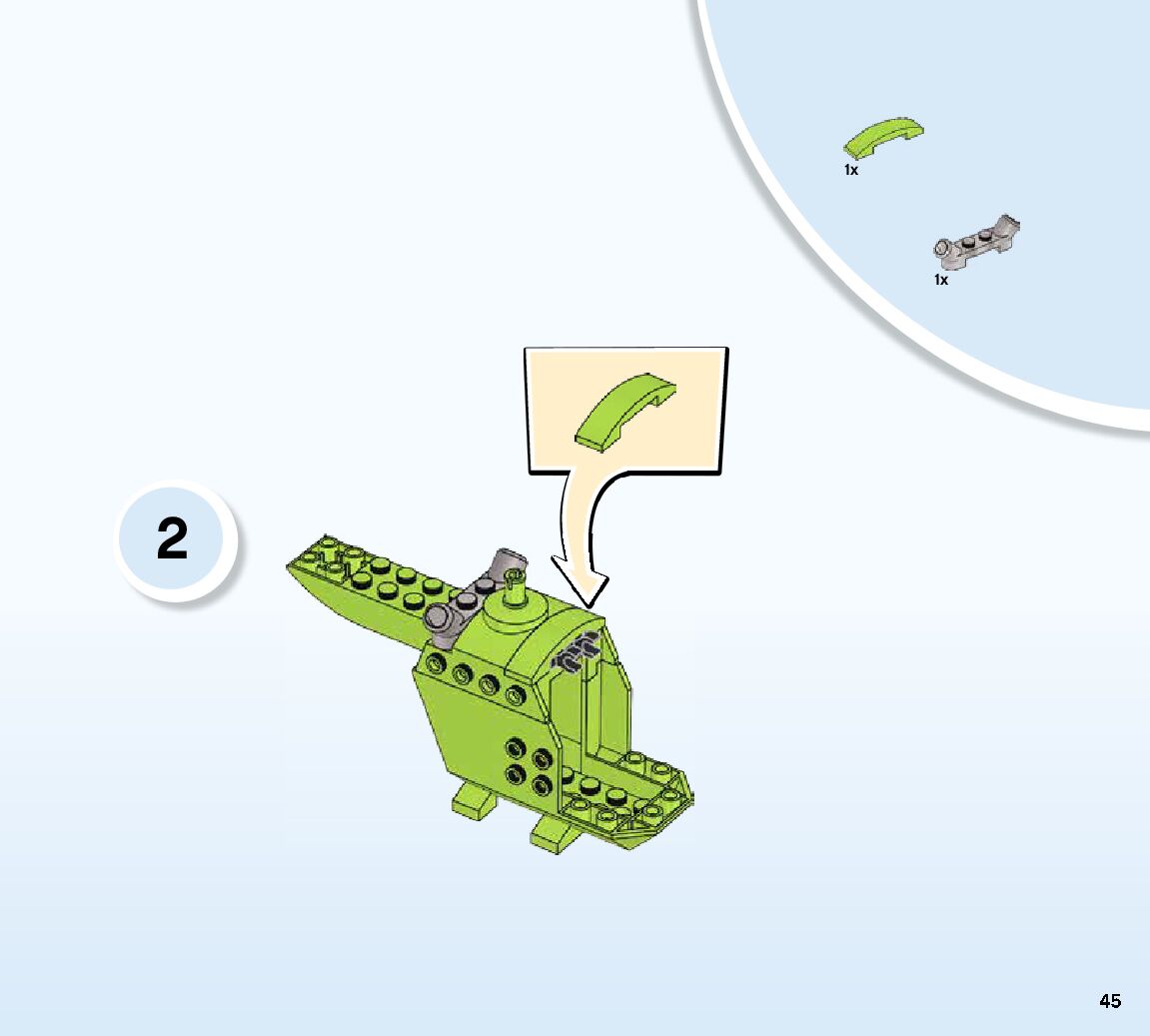 1x

1x

2

45