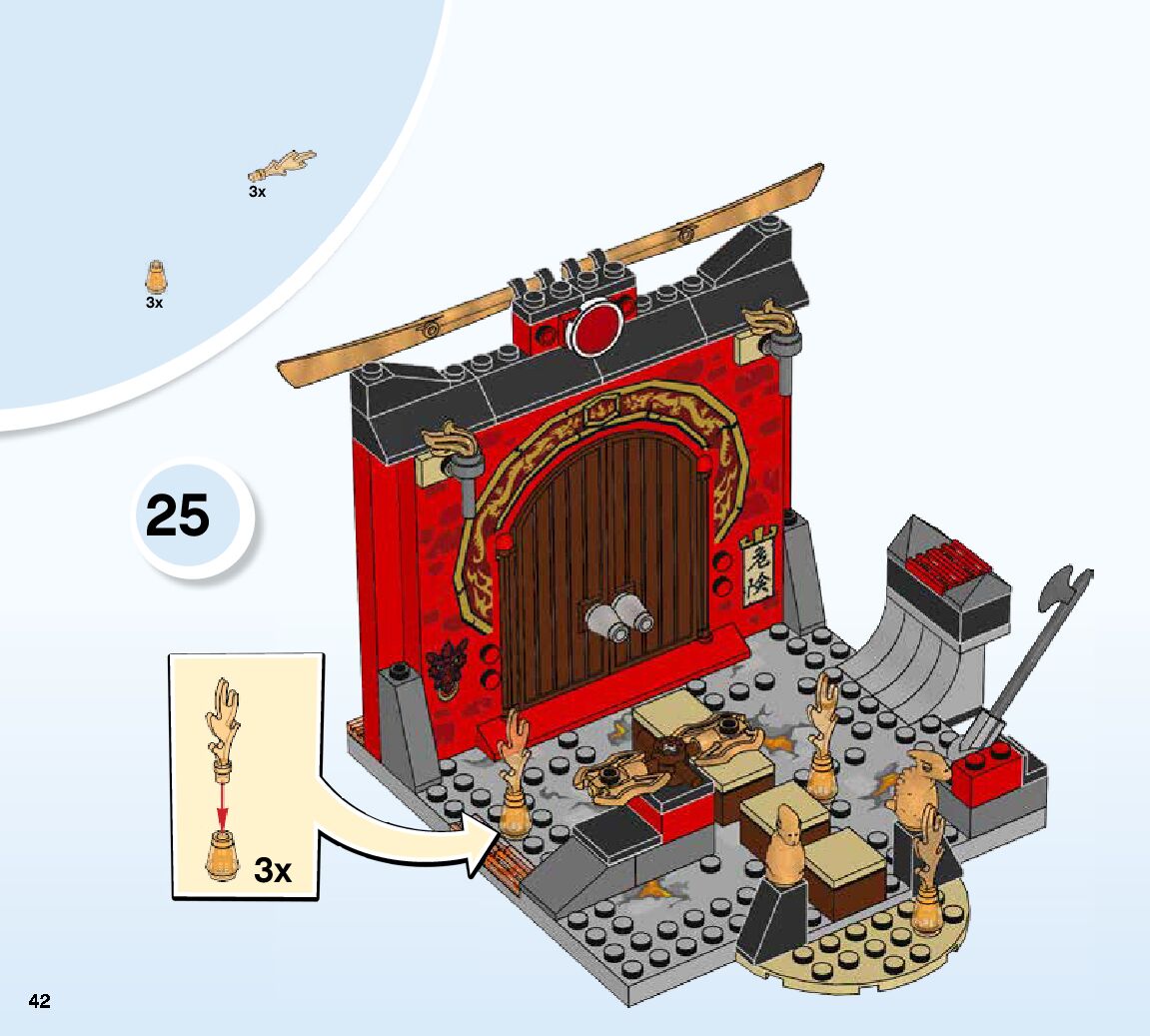 3x

3x

25

危险

3x

42