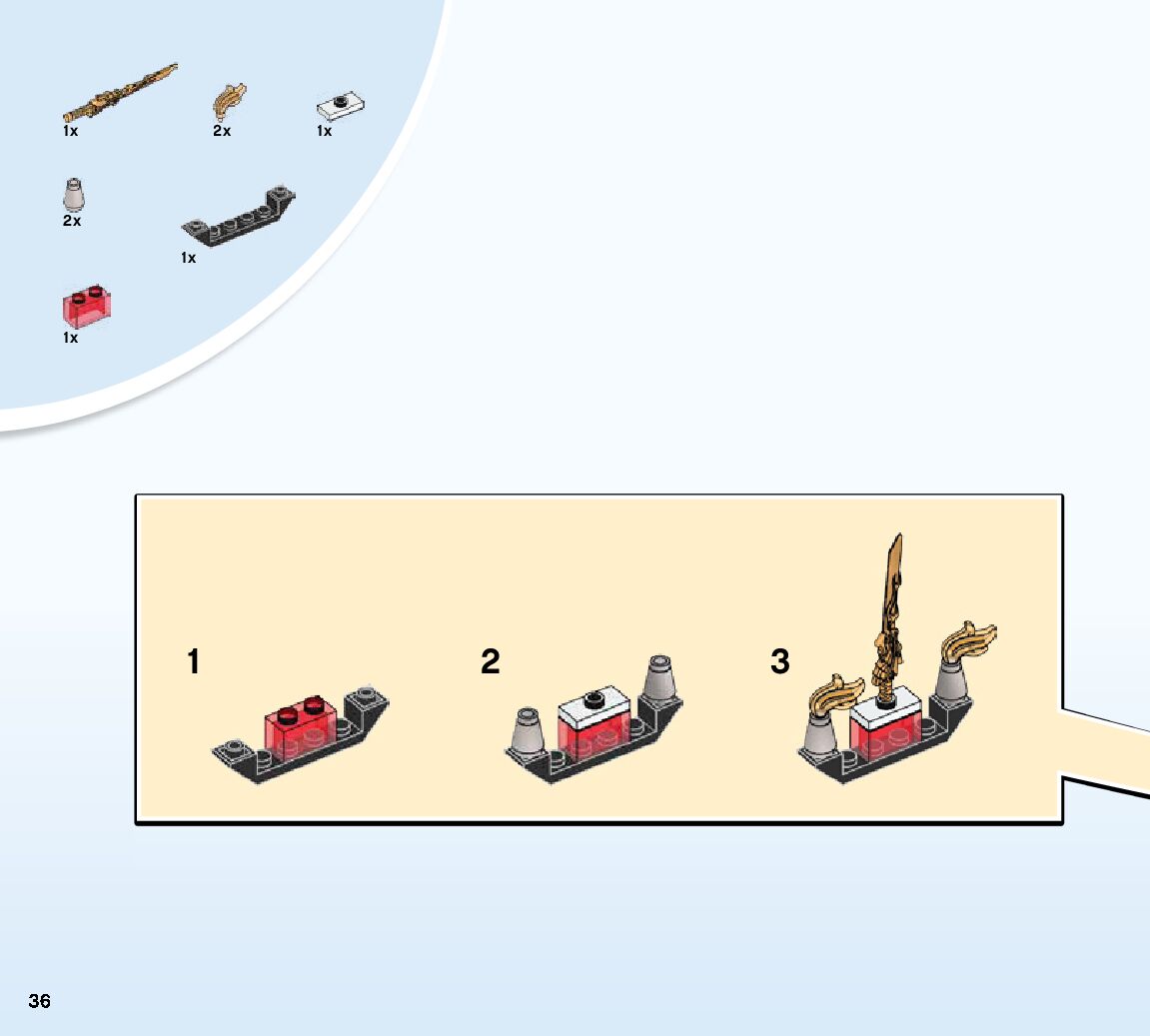 1x
2x
1x
2x
1x
1x

1
2
3

36