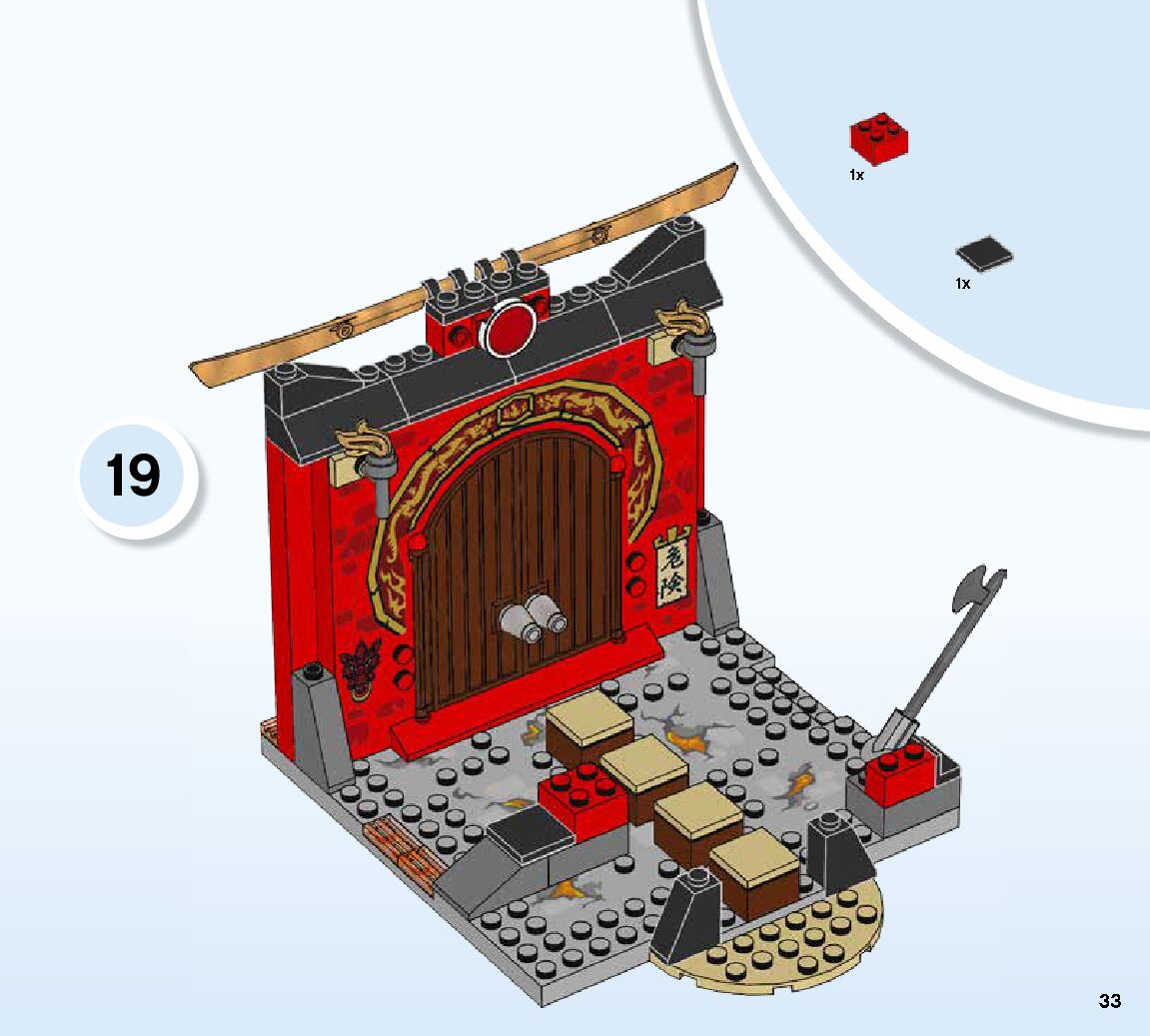 1x

1x

19

危険

33