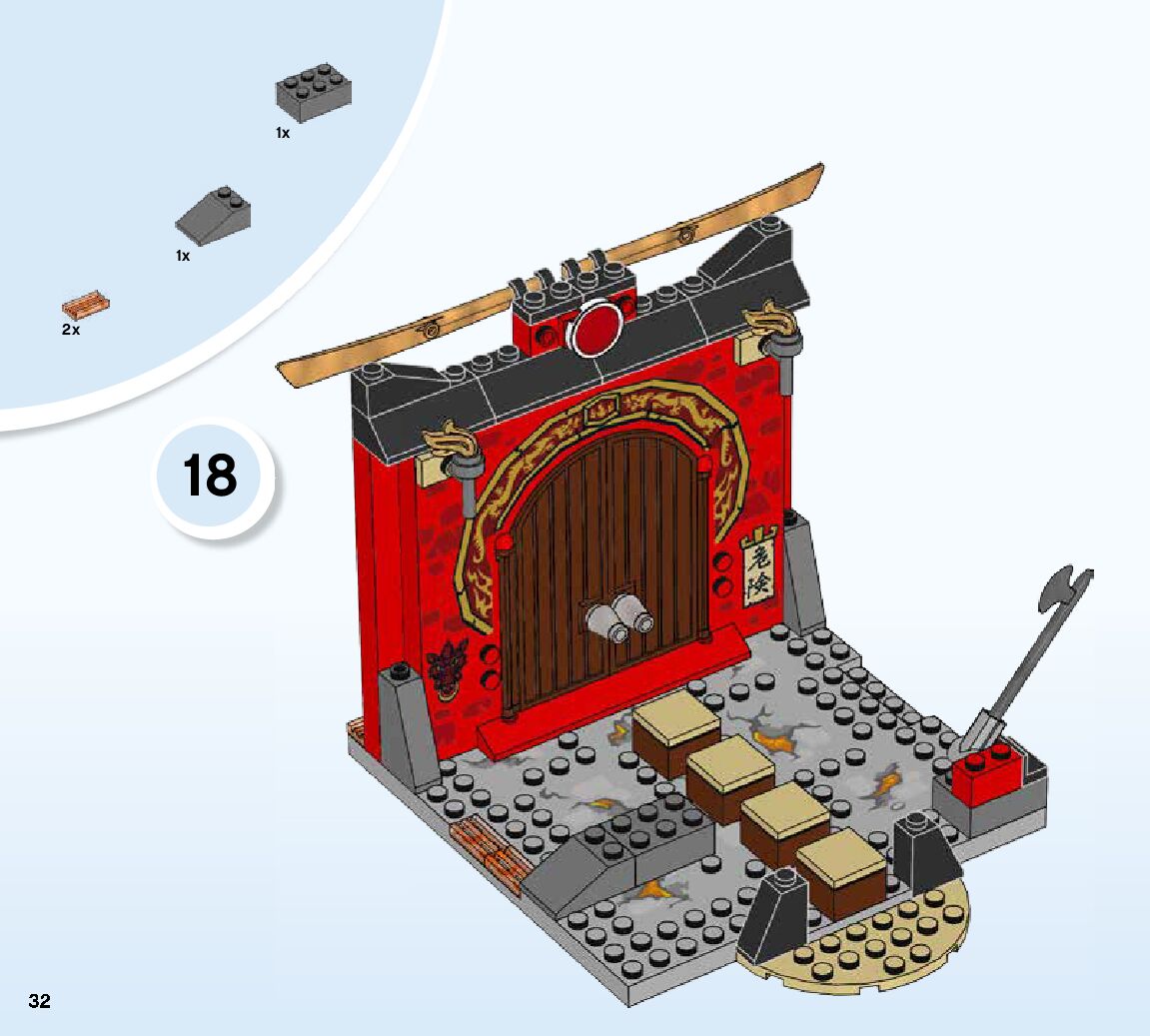 1x

1x

2x

18

危険

32