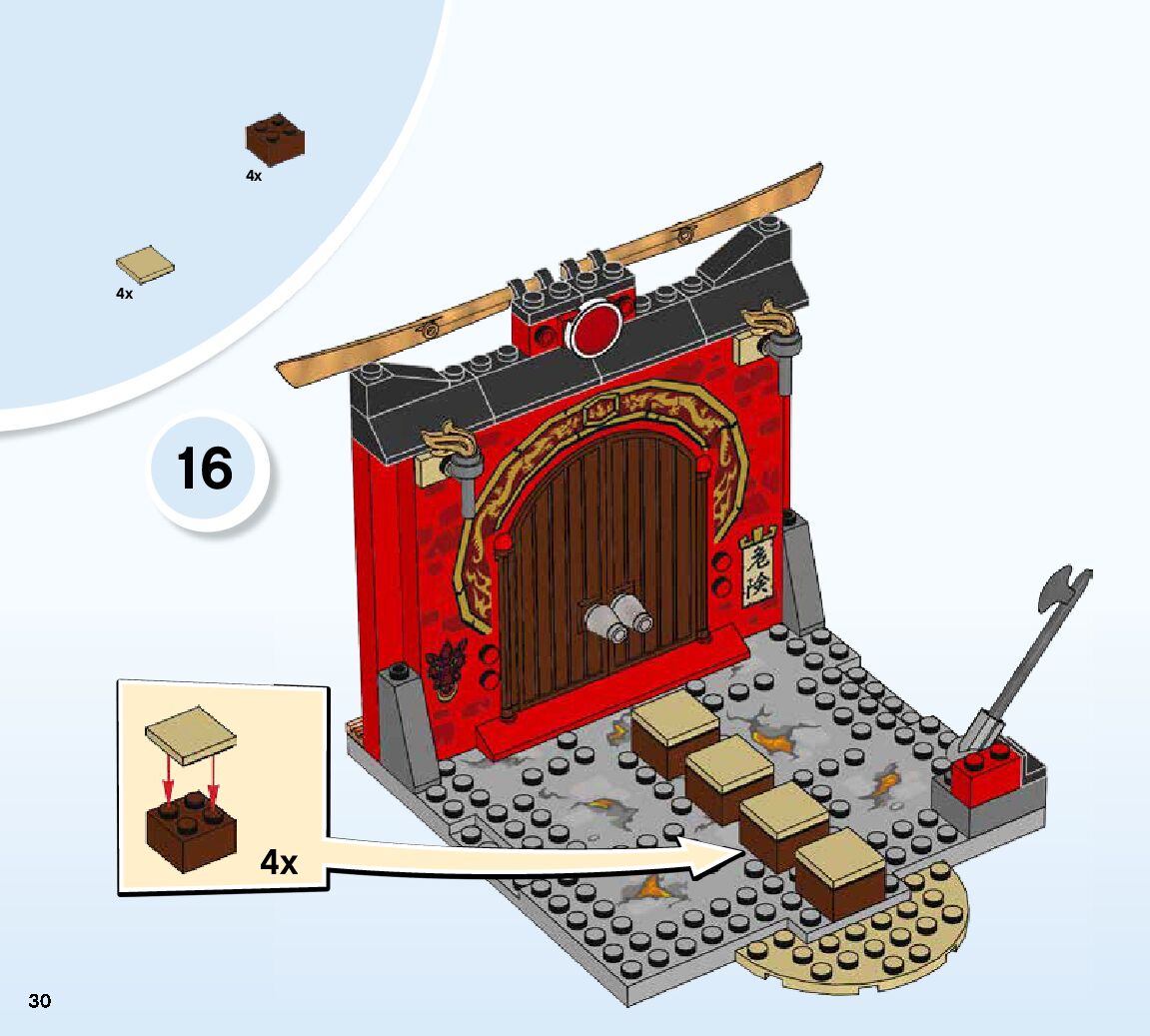 4x

4x

16

危険

4x

30