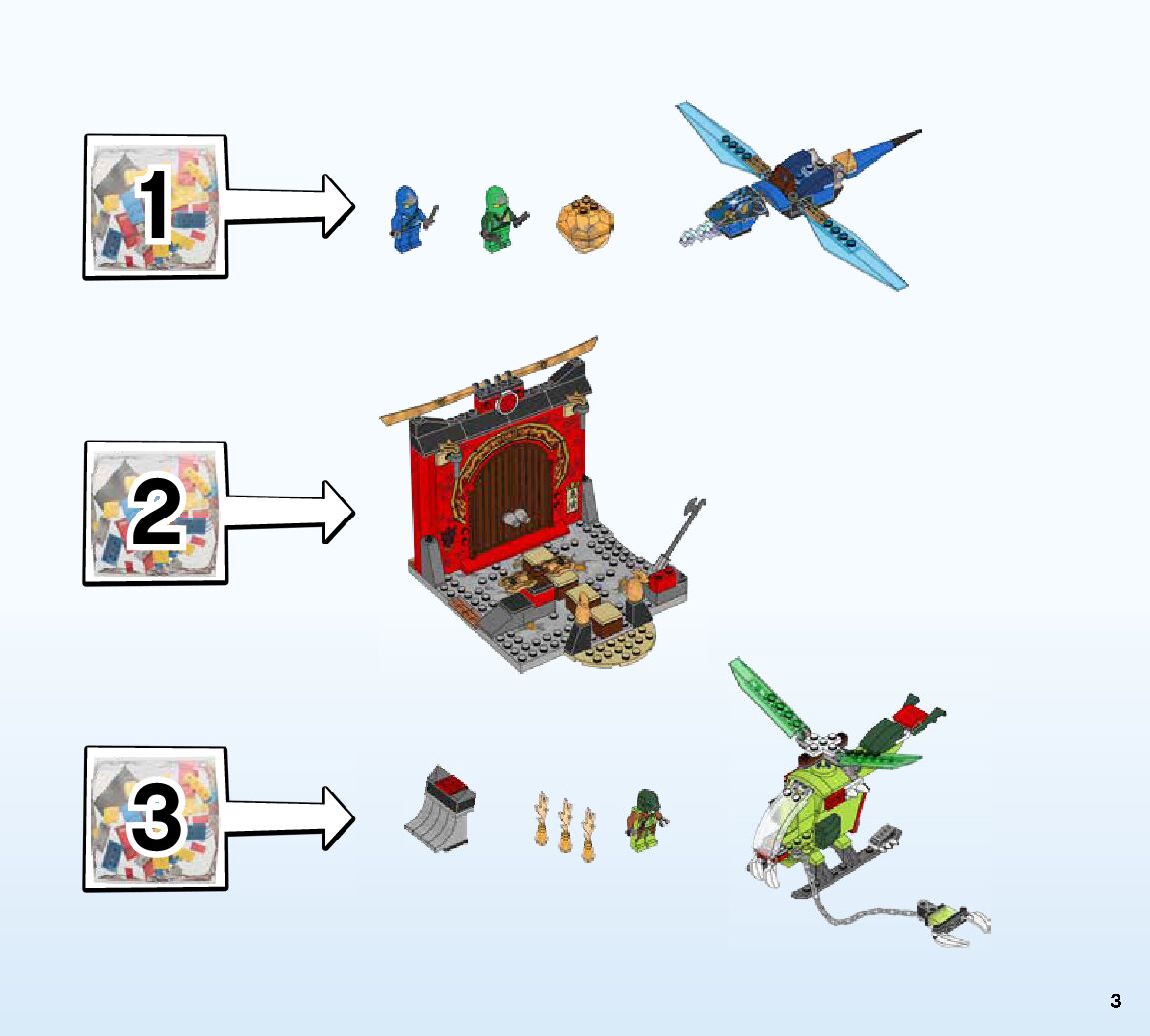 1

2

3

3