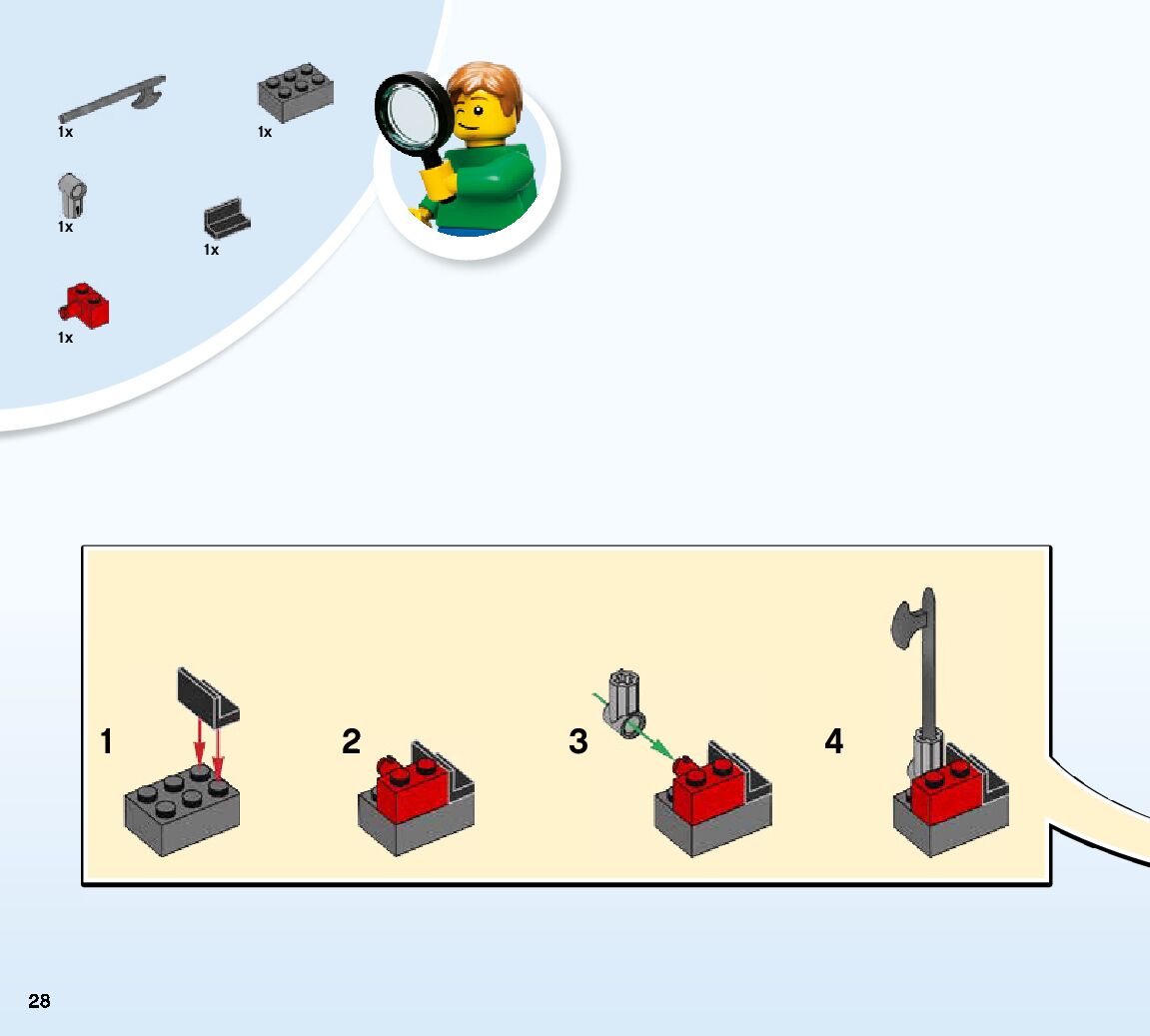 1x

1x

1x

1x

1x

1

2

3

4

28